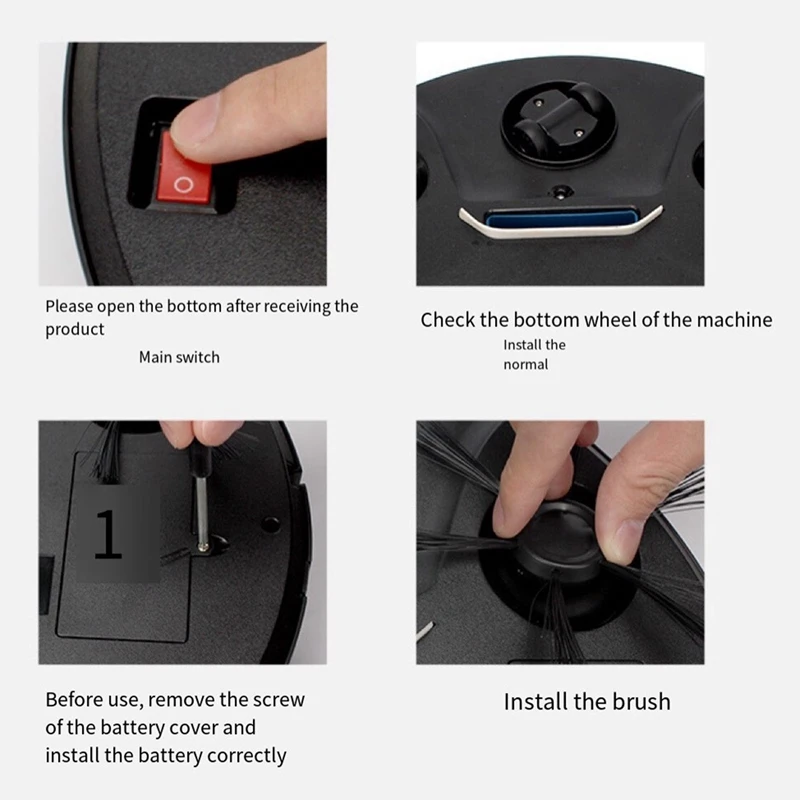 O

Please open the bottom after receiving the product

Main switch

Check the bottom wheel of the machine

Install the normal

1

Before use, remove the screw of the battery cover and install the battery correctly

Install the brush