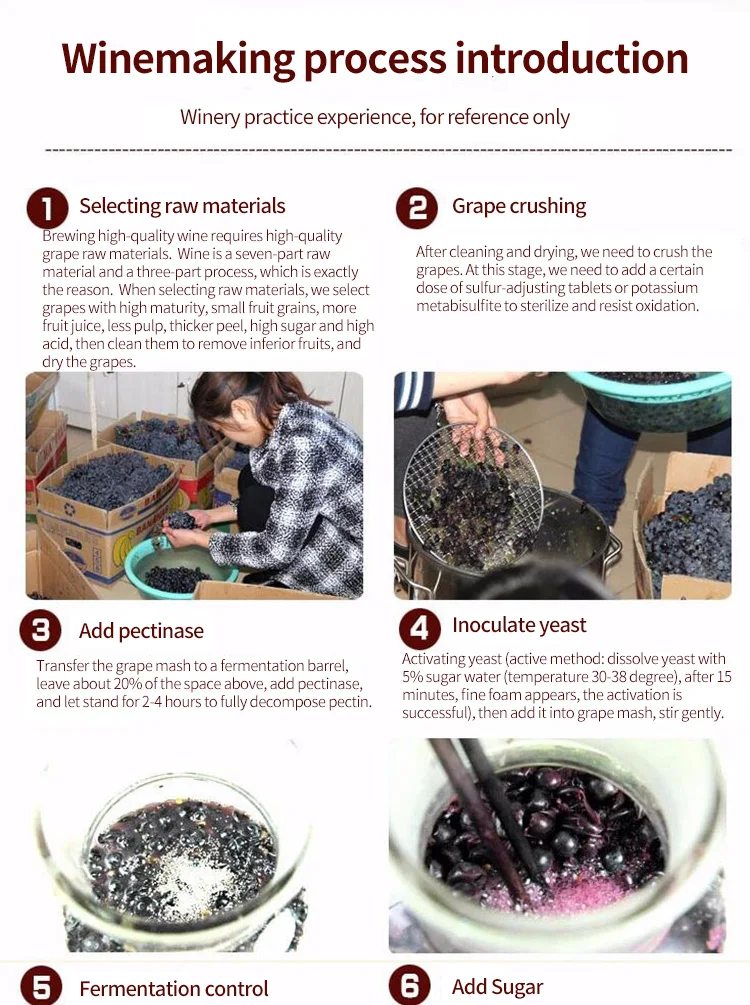 Winemaking process introduction

Winery practice experience, for reference only

1 Selecting raw materials

Brewing high-quality wine requires high-quality grape raw materials. Wine is a seven-part raw material and a three-part process, which is exactly the reason. When selecting raw materials, we select grapes with high maturity, small fruit grains, more fruit juice, less pulp, thicker peel, high sugar and high acid, then clean them to remove inferior fruits, and dry the grapes.

2 Grape crushing

After cleaning and drying, we need to crush the grapes. At this stage, we need to add a certain dose of sulfur-adjusting tablets or potassium metabisulfite to sterilize and resist oxidation.

3 Add pectinase

Transfer the grape mash to a fermentation barrel, leave about 20% of the space above, add pectinase, and let stand for 2-4 hours to fully decompose pectin.

4 Inoculate yeast

Activating yeast (active method: dissolve yeast with 5% sugar water (temperature 30-38 degree), after 15 minutes, fine foam appears, the activation is successful), then add it into grape mash, stir gently.

5 Fermentation control

6 Add Sugar