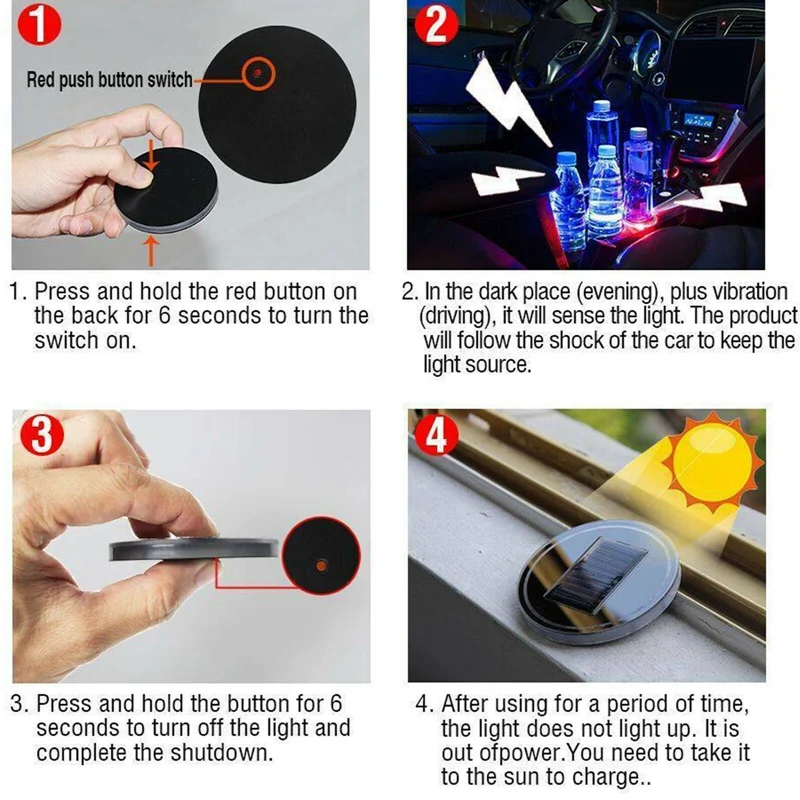 1

Red push button switch

1. Press and hold the red button on the back for 6 seconds to turn the switch on.

2

2. In the dark place (evening), plus vibration (driving), it will sense the light. The product will follow the shock of the car to keep the light source.

3

3. Press and hold the button for 6 seconds to turn off the light and complete the shutdown.

4

4. After using for a period of time, the light does not light up. It is out ofpower.You need to take it to the sun to charge..