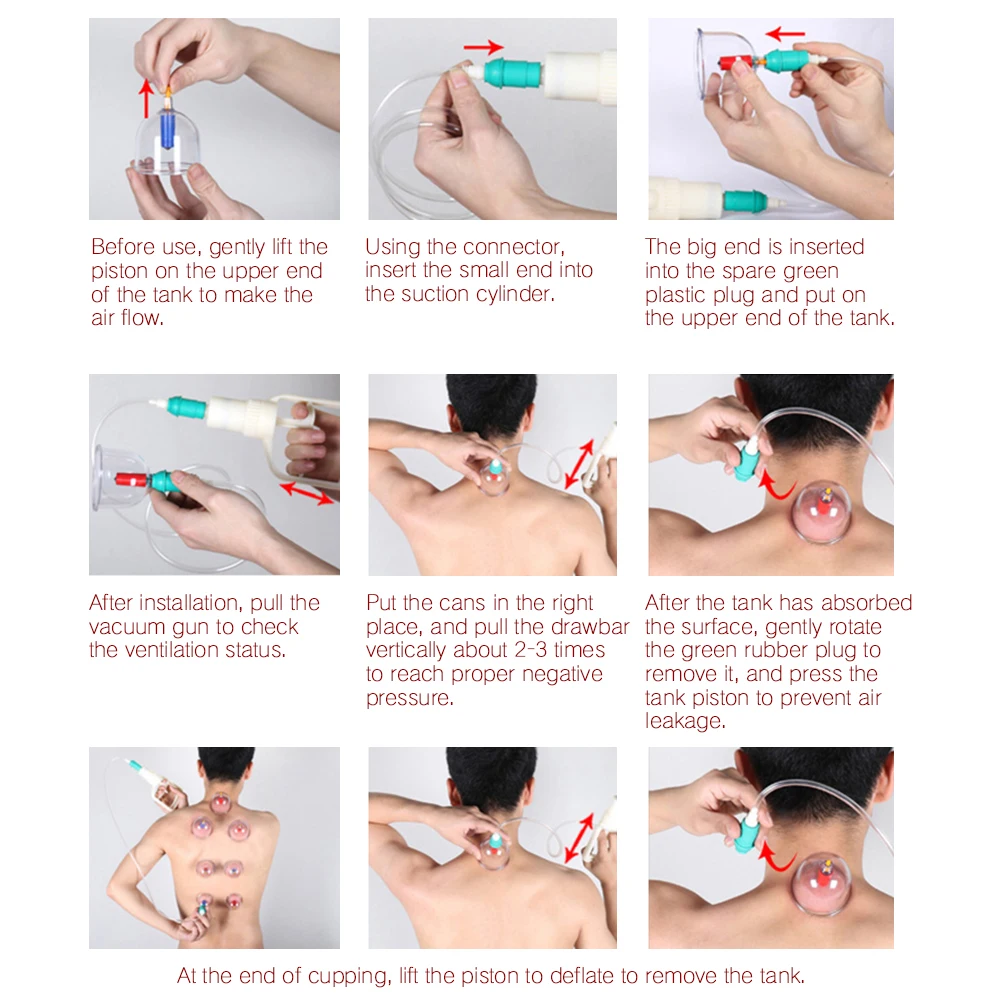 Before use, gently lift the piston on the upper end of the tank to make the air flow.

Using the connector, insert the small end into the suction cylinder.

The big end is inserted into the spare green plastic plug and put on the upper end of the tank.

After installation, pull the vacuum gun to check the ventilation status.

Put the cans in the right place, and pull the drawbar vertically about 2-3 times to reach proper negative pressure.

After the tank has absorbed the surface, gently rotate the green rubber plug to remove it, and press the tank piston to prevent air leakage.

At the end of cupping, lift the piston to deflate to remove the tank.