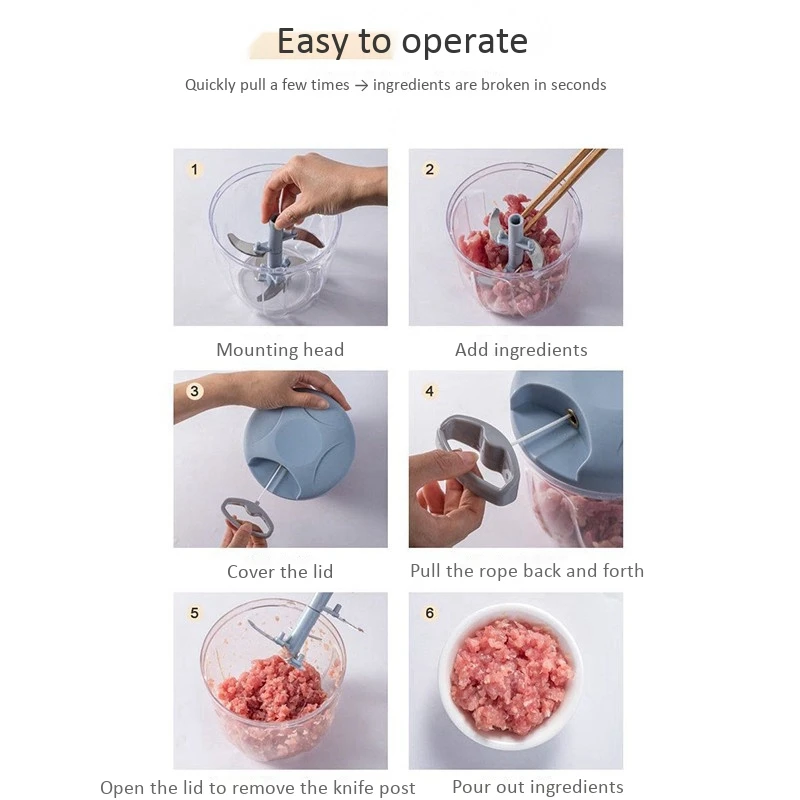 Easy to operate

Quickly pull a few times → ingredients are broken in seconds

1

Mounting head

2

Add ingredients

3

Cover the lid

4

Pull the rope back and forth

5

Open the lid to remove the knife post

6

Pour out ingredients