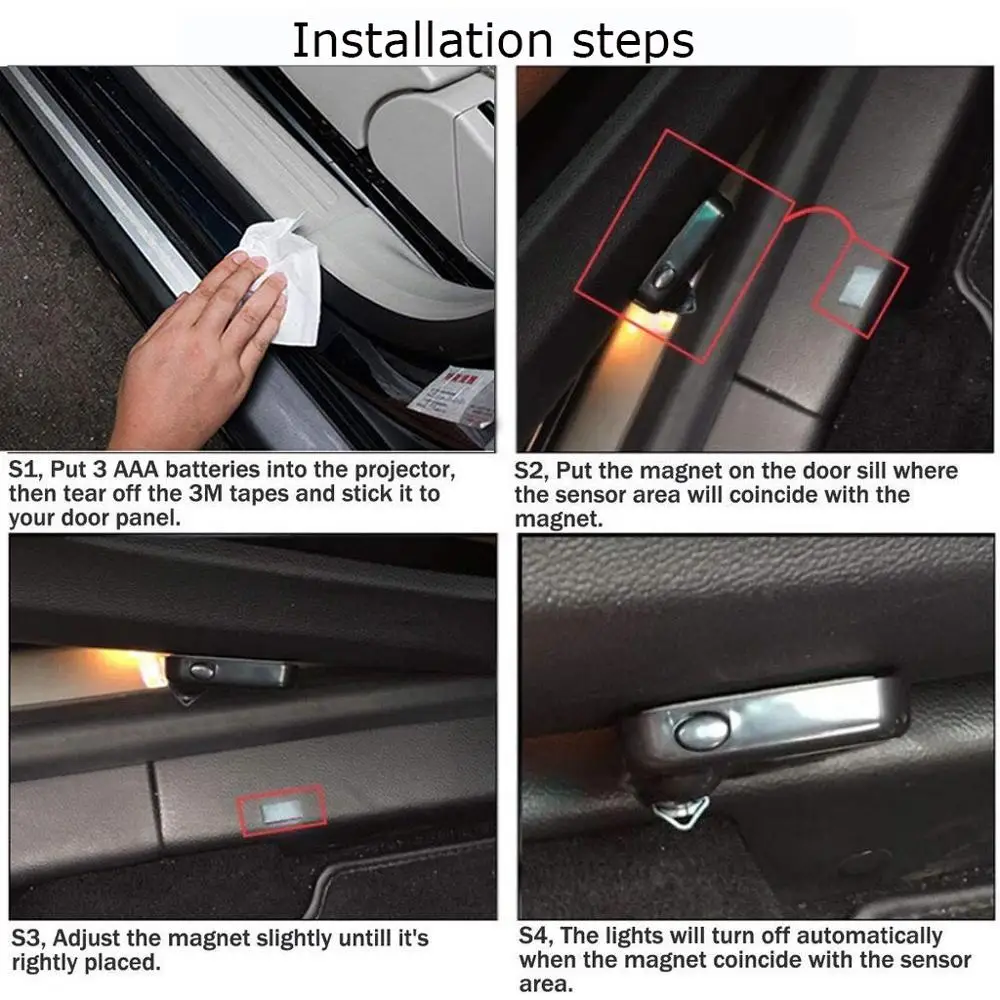 Installation steps

S1, Put 3 AAA batteries into the projector, then tear off the 3M tapes and stick it to your door panel.

S2, Put the magnet on the door sill where the sensor area will coincide with the magnet.

S3, Adjust the magnet slightly untill it's rightly placed.

S4, The lights will turn off automatically when the magnet coincide with the sensor area.