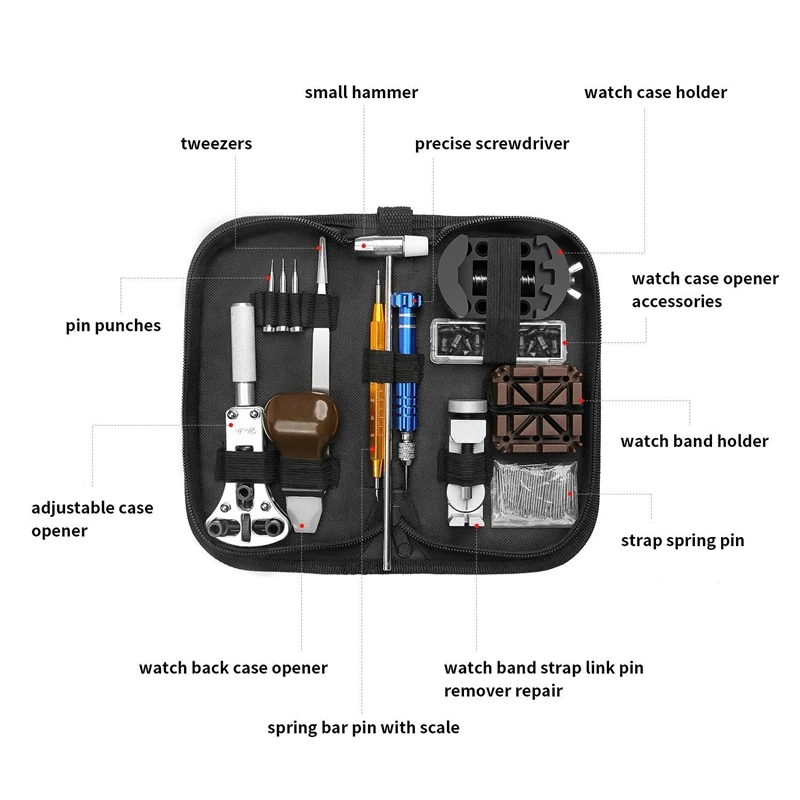 small hammer

watch case holder

tweezers

precise screwdriver

watch case opener accessories

pin punches

watch band holder

adjustable case opener

strap spring pin

watch back case opener

watch band strap link pin remover repair

spring bar pin with scale