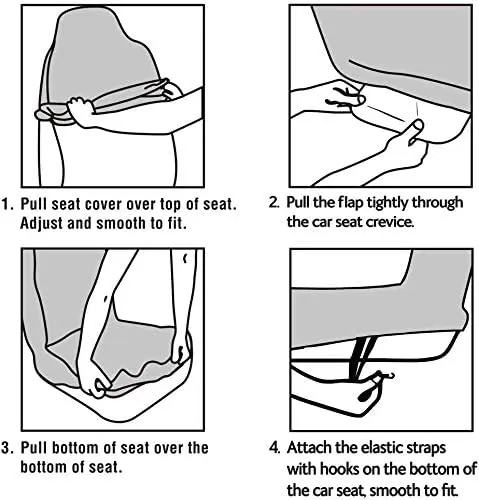 1. Pull seat cover over top of seat. Adjust and smooth to fit.

2. Pull the flap tightly through the car seat crevice.

3. Pull bottom of seat over the bottom of seat.

4. Attach the elastic straps with hooks on the bottom of the car seat, smooth to fit.