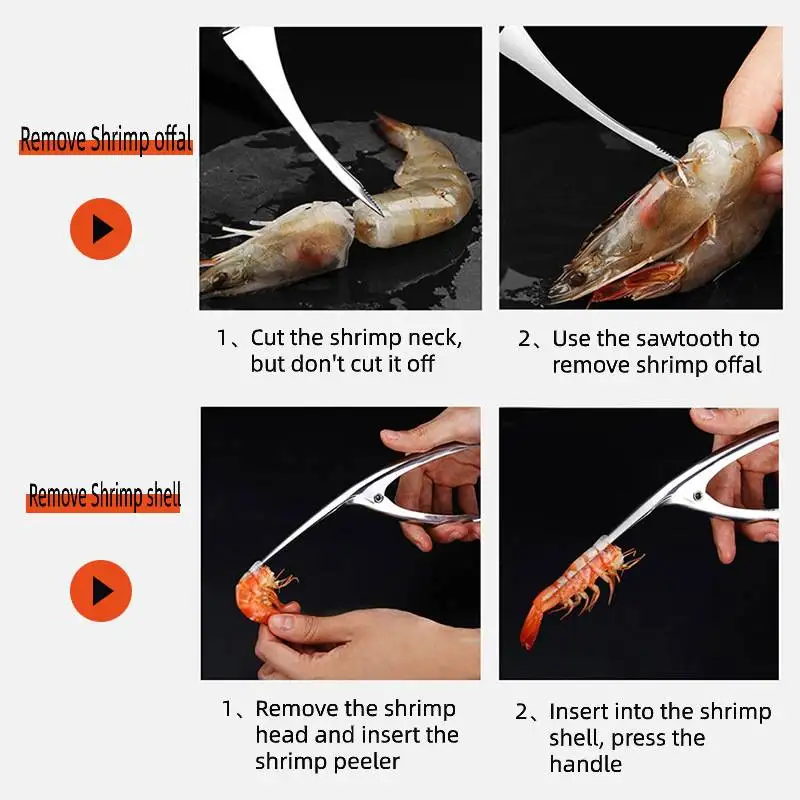 Remove Shrimp offal

1、Cut the shrimp neck, but don't cut it off

2、Use the sawtooth to remove shrimp offal

Remove Shrimp shell

1、Remove the shrimp head and insert the shrimp peeler

2、Insert into the shrimp shell, press the handle