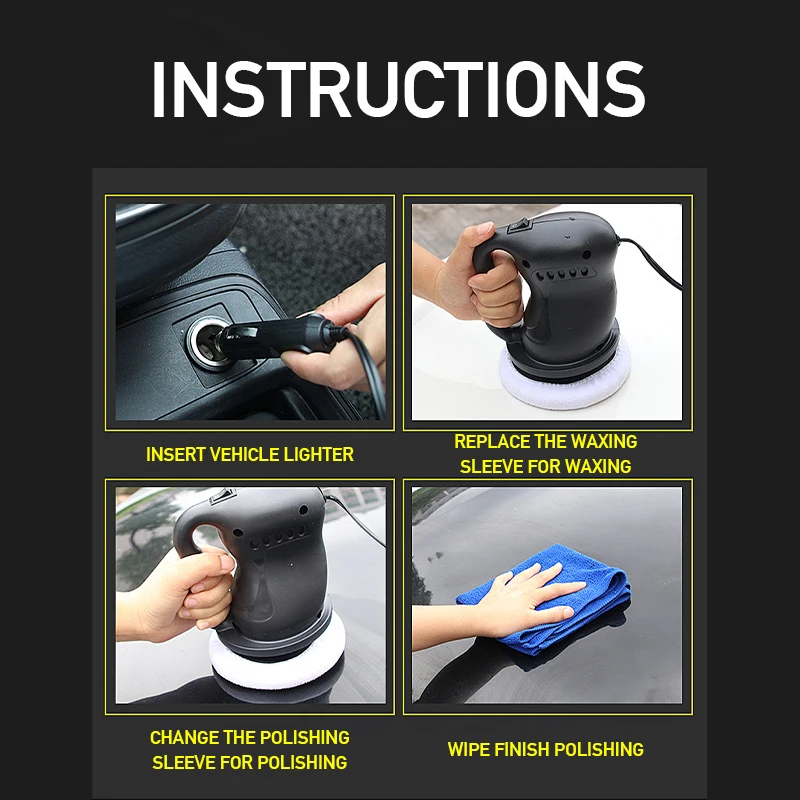 INSTRUCTIONS

INSERT VEHICLE LIGHTER

REPLACE THE WAXING SLEEVE FOR WAXING

CHANGE THE POLISHING SLEEVE FOR POLISHING

WIPE FINISH POLISHING