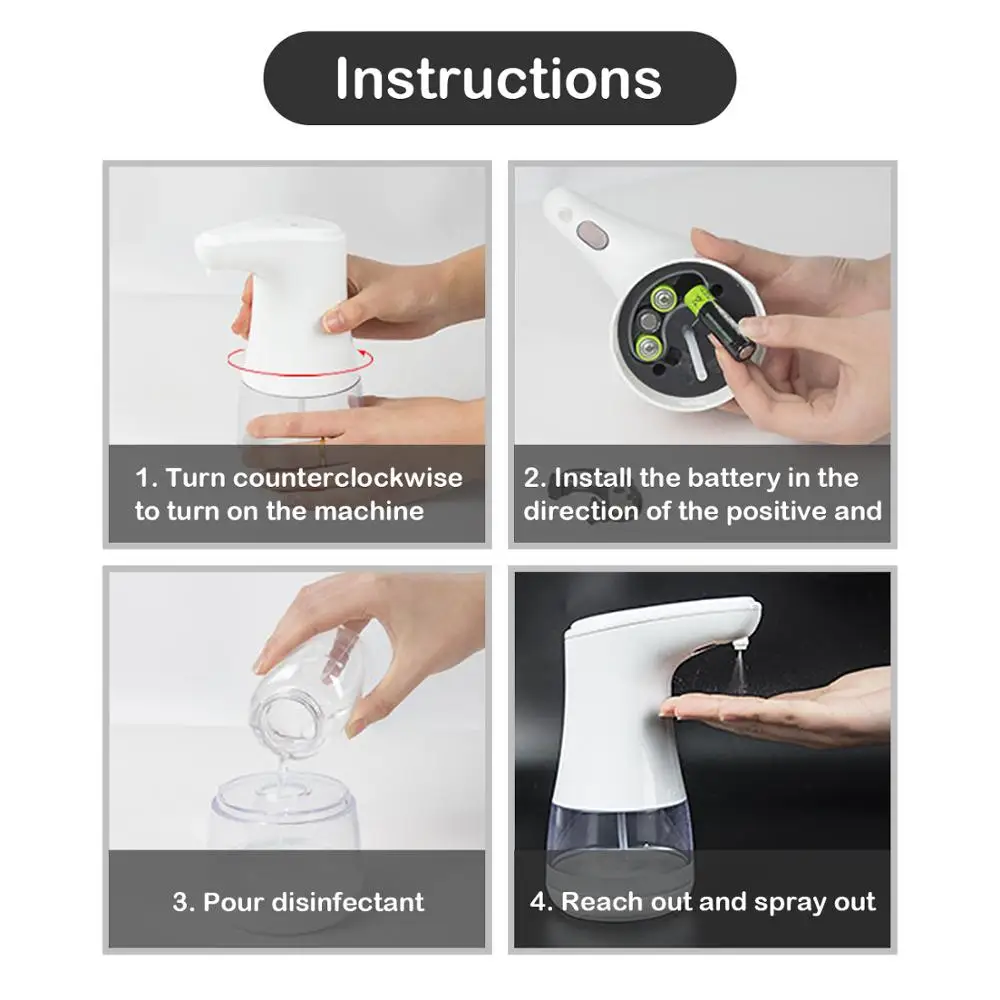 Instructions

1. Turn counterclockwise to turn on the machine

2. Install the battery in the direction of the positive and

3. Pour disinfectant

4. Reach out and spray out