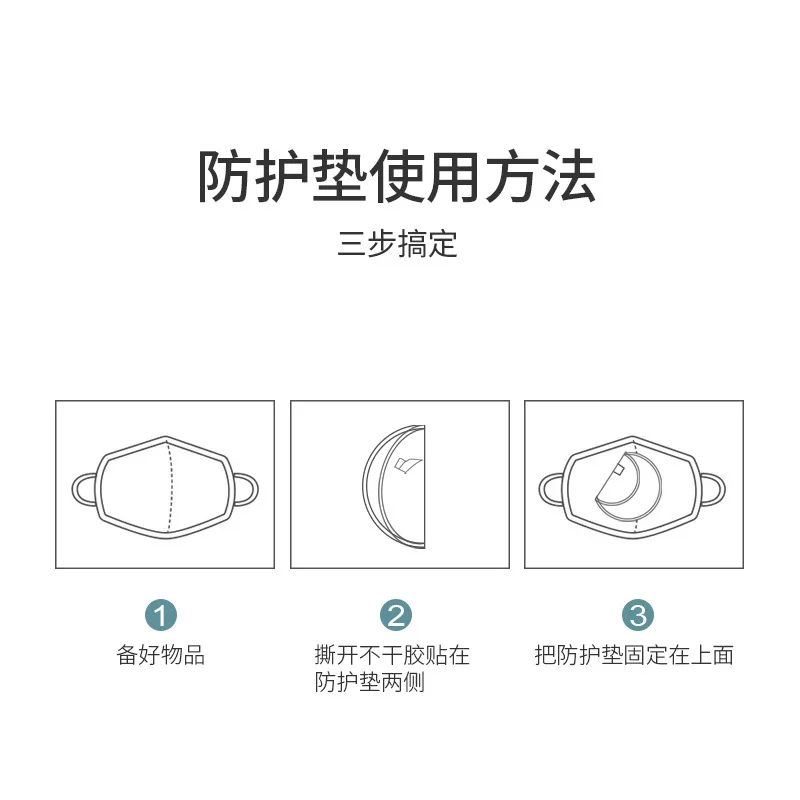 防护垫使用方法

三步搞定

1
备好物品

2
撕开不干胶贴在防护垫两侧

3
把防护垫固定在上面