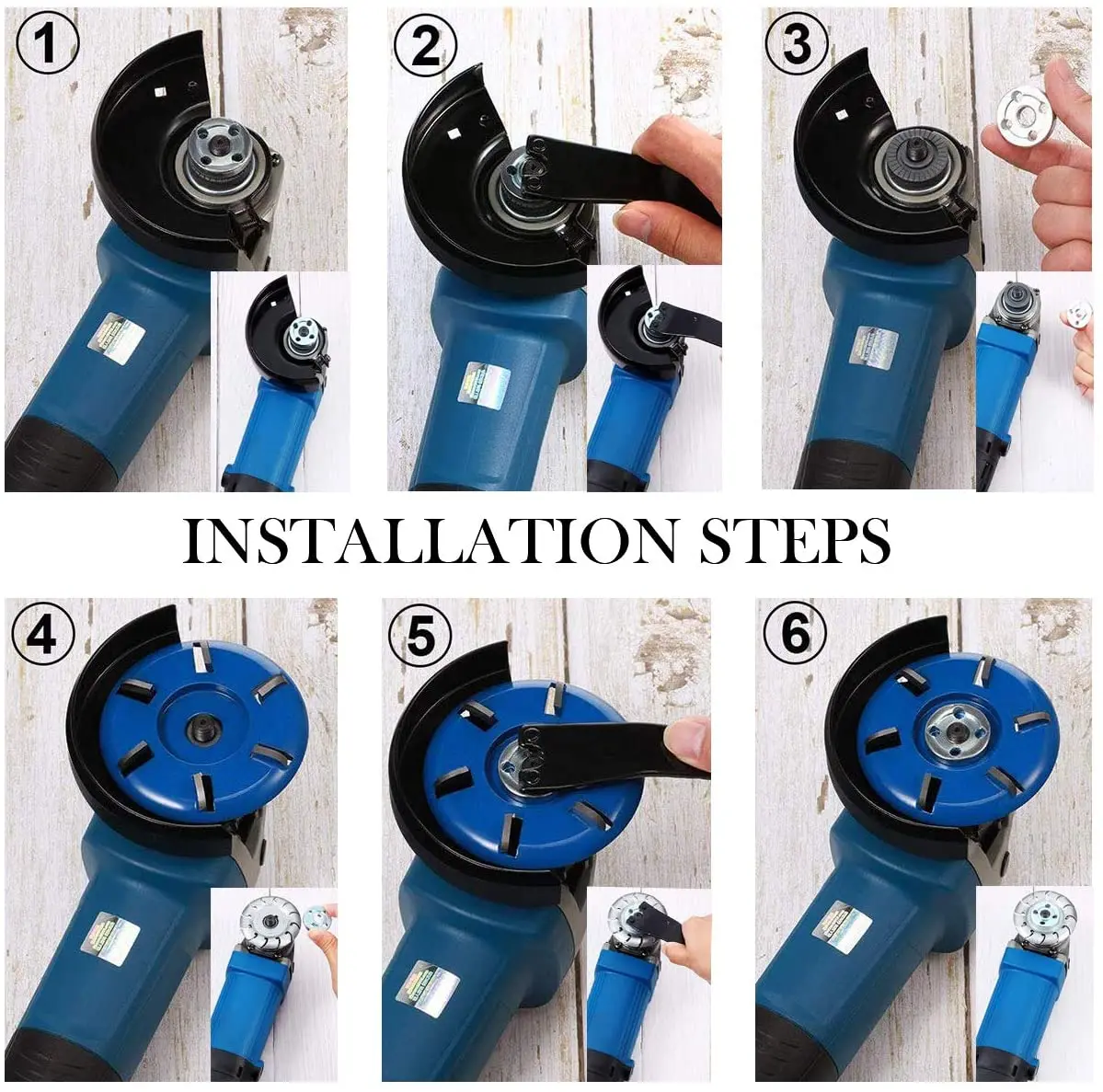 ①

②

③

INSTALLATION STEPS

④

⑤

⑥