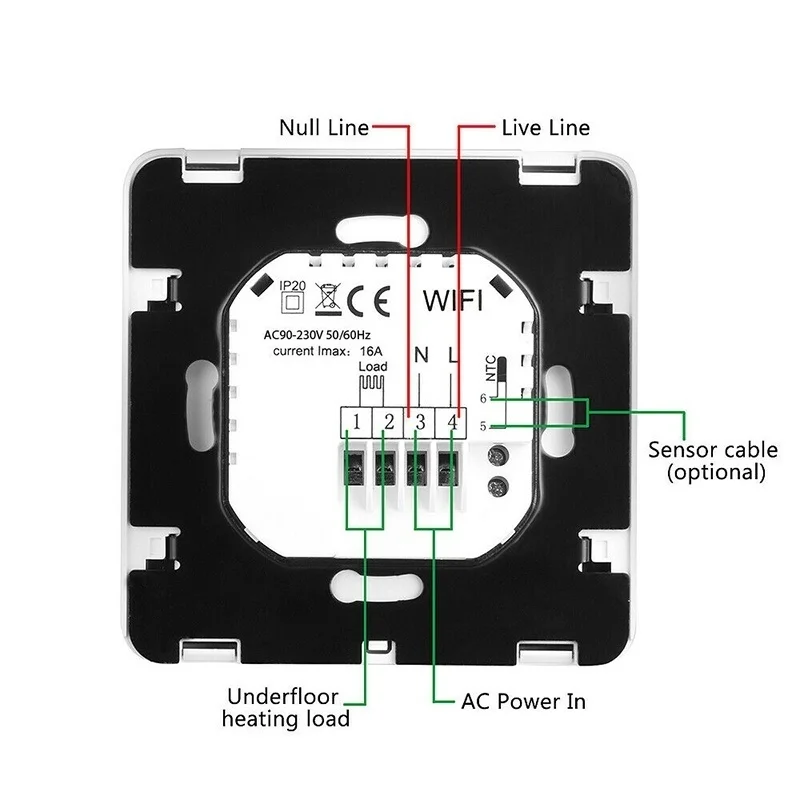 Null Line

Live Line

IP20

CE

WIFI

AC90-230V 50/60Hz
current Imax: 16A

Load

N

L

NTC

6

5

1

2

3

4

Sensor cable
(optional)

Underfloor
heating load

AC Power In