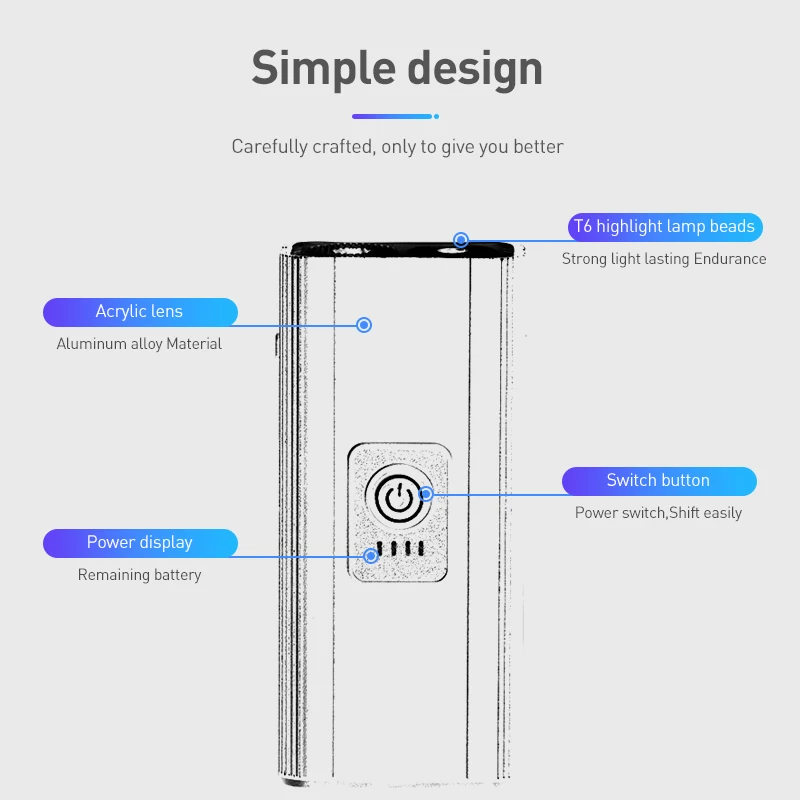 Simple design

Carefully crafted, only to give you better

T6 highlight lamp beads

Strong light lasting Endurance

Acrylic lens

Aluminum alloy Material

Switch button

Power switch,Shift easily

Power display

Remaining battery