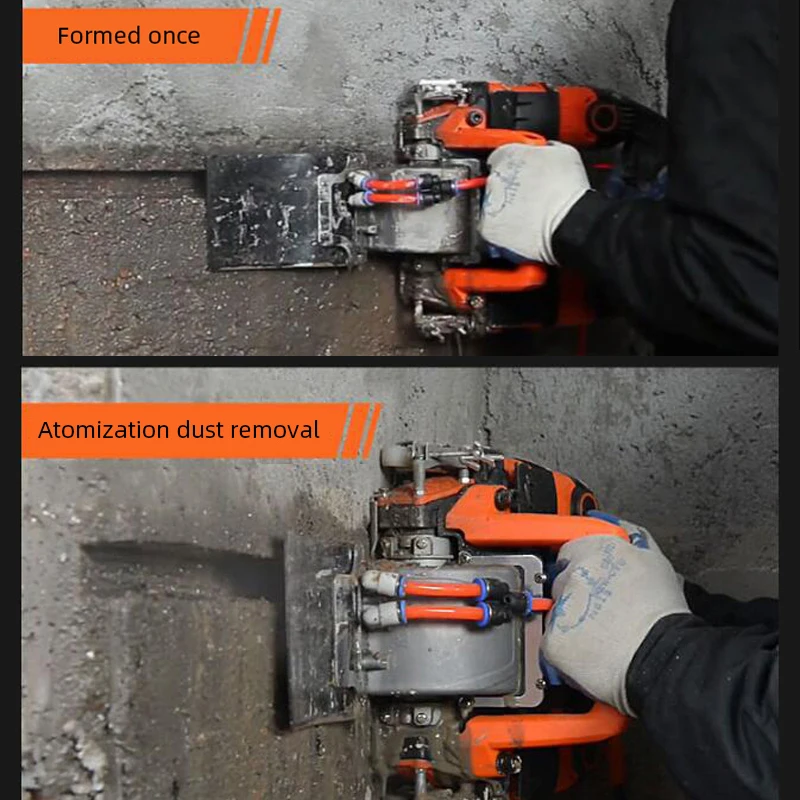 Formed once

Atomization dust removal