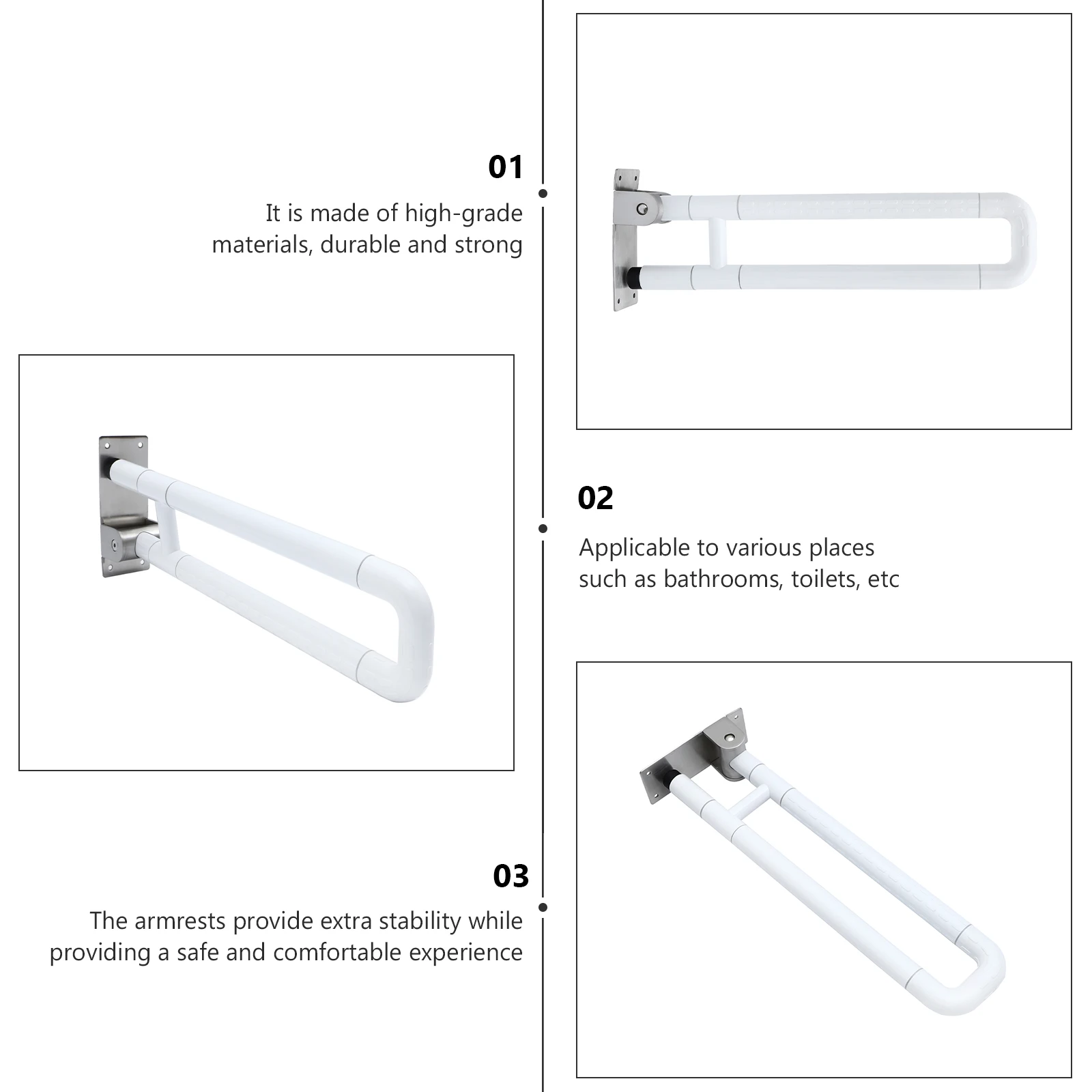 01

It is made of high-grade materials, durable and strong

02

Applicable to various places such as bathrooms, toilets, etc

03

The armrests provide extra stability while providing a safe and comfortable experience