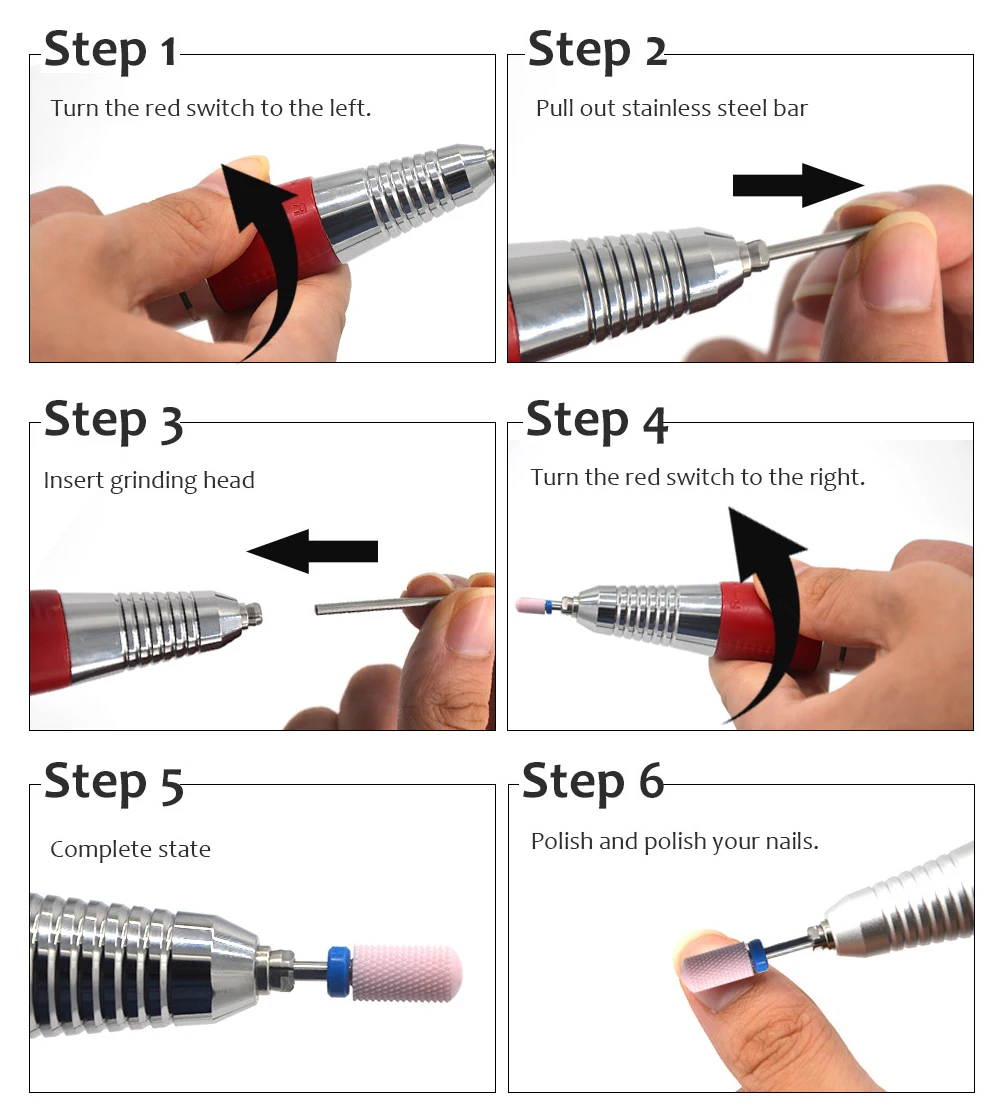 Step 1

Turn the red switch to the left.

Step 2

Pull out stainless steel bar

Step 3

Insert grinding head

Step 4

Turn the red switch to the right.

Step 5

Complete state

Step 6

Polish and polish your nails.