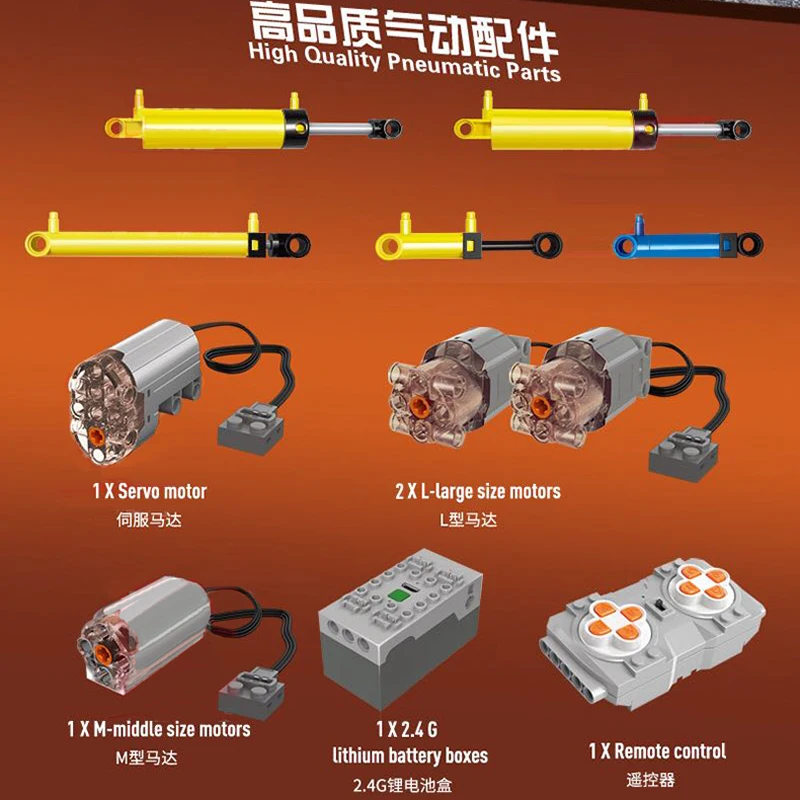 高品质气动配件
High Quality Pneumatic Parts

1 X Servo motor
伺服马达

2 X L-large size motors
L型马达

1 X M-middle size motors
M型马达

1 X 2.4 G
lithium battery boxes
2.4G锂电池盒

1 X Remote control
遥控器