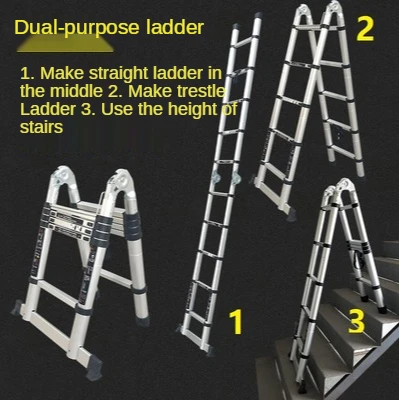 Dual-purpose ladder

1. Make straight ladder in the middle 2. Make trestle Ladder 3. Use the height of stairs

2

1

3