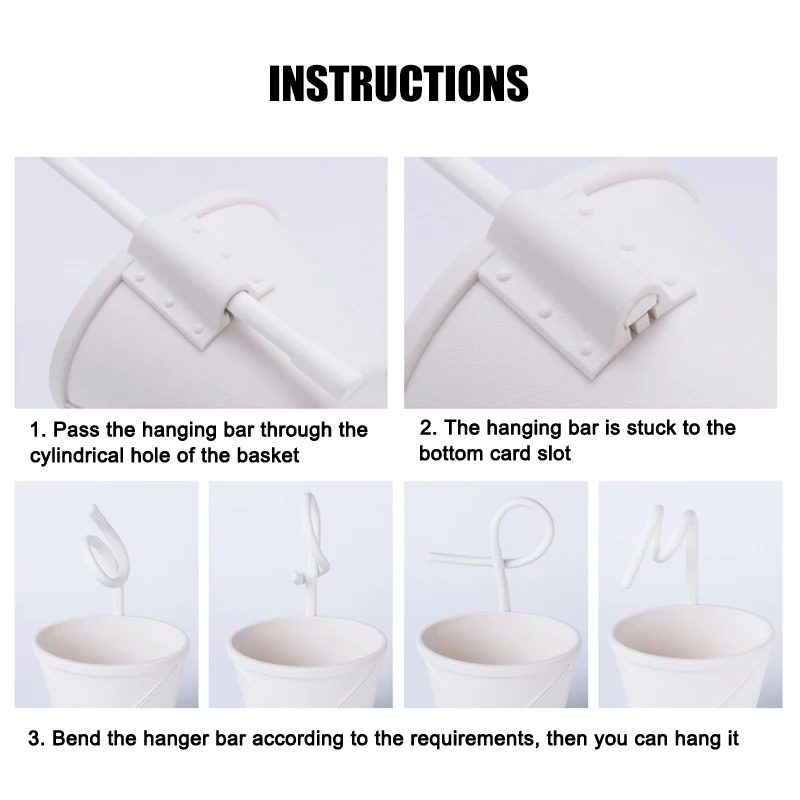 INSTRUCTIONS

1. Pass the hanging bar through the cylindrical hole of the basket

2. The hanging bar is stuck to the bottom card slot

3. Bend the hanger bar according to the requirements, then you can hang it