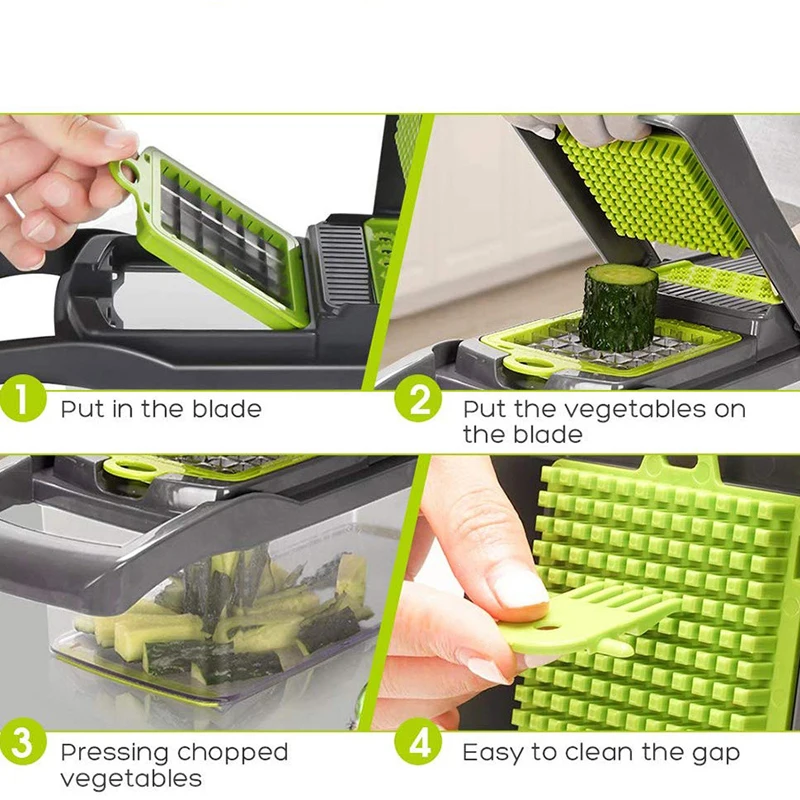 1 Put in the blade

2 Put the vegetables on the blade

3 Pressing chopped vegetables

4 Easy to clean the gap