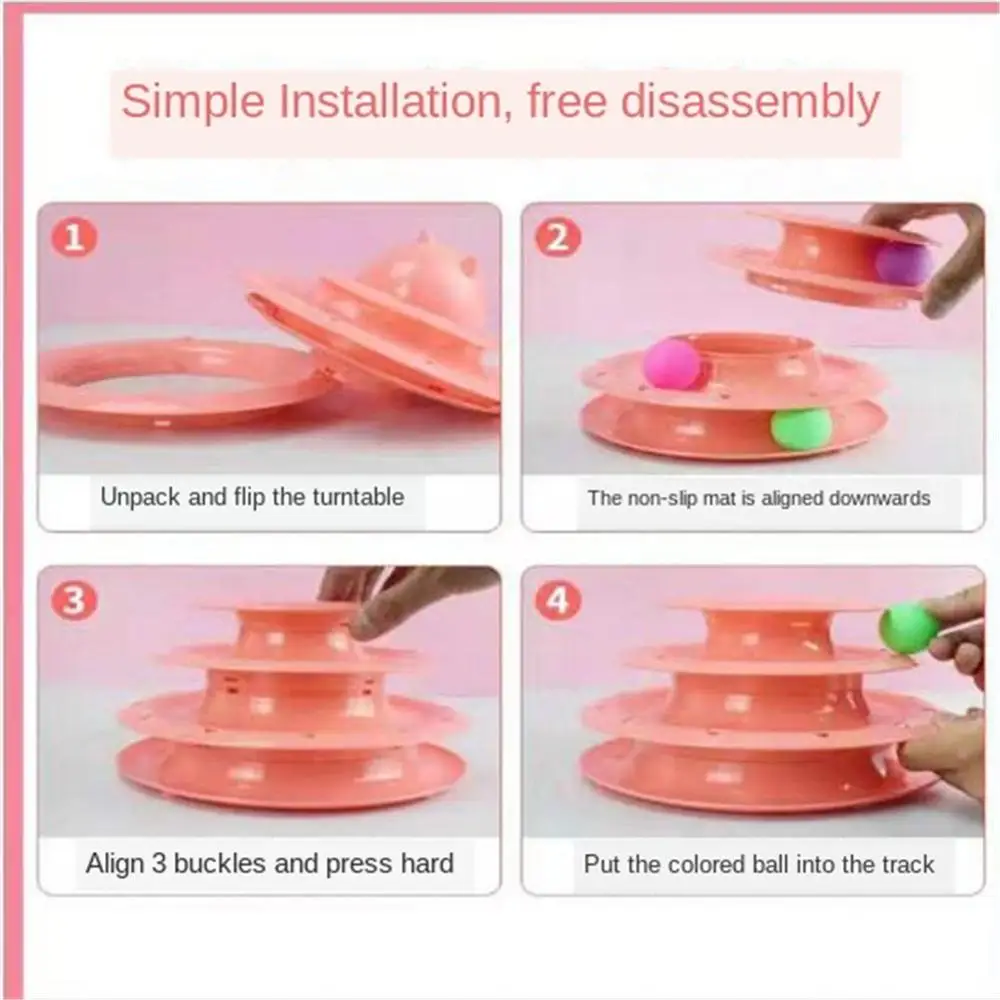 Simple Installation, free disassembly

1
Unpack and flip the turntable

2
The non-slip mat is aligned downwards

3
Align 3 buckles and press hard

4
Put the colored ball into the track