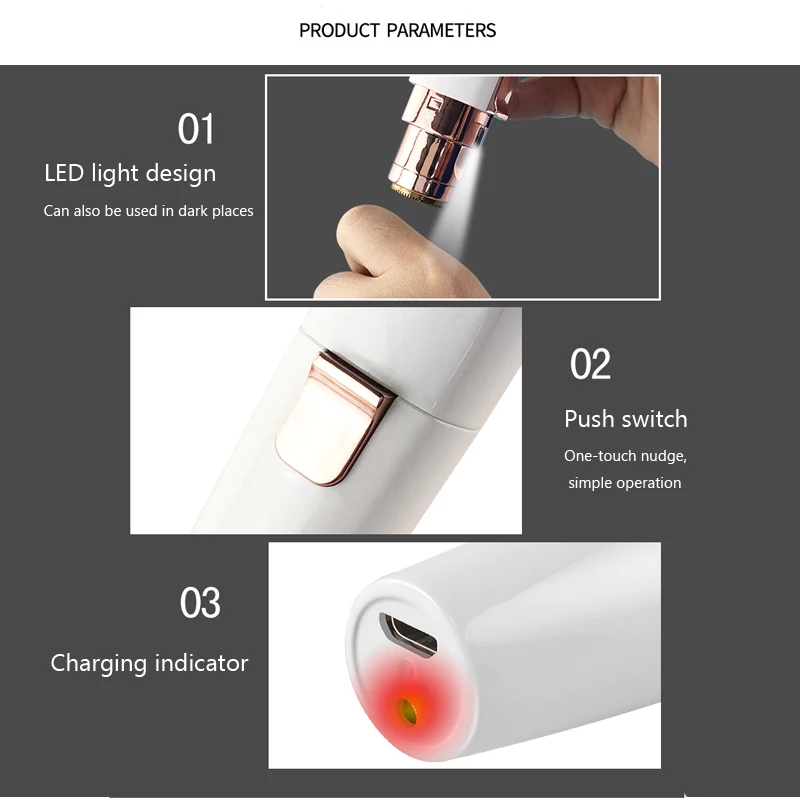 PRODUCT PARAMETERS

01

LED light design

Can also be used in dark places

02

Push switch

One-touch nudge, simple operation

03

Charging indicator