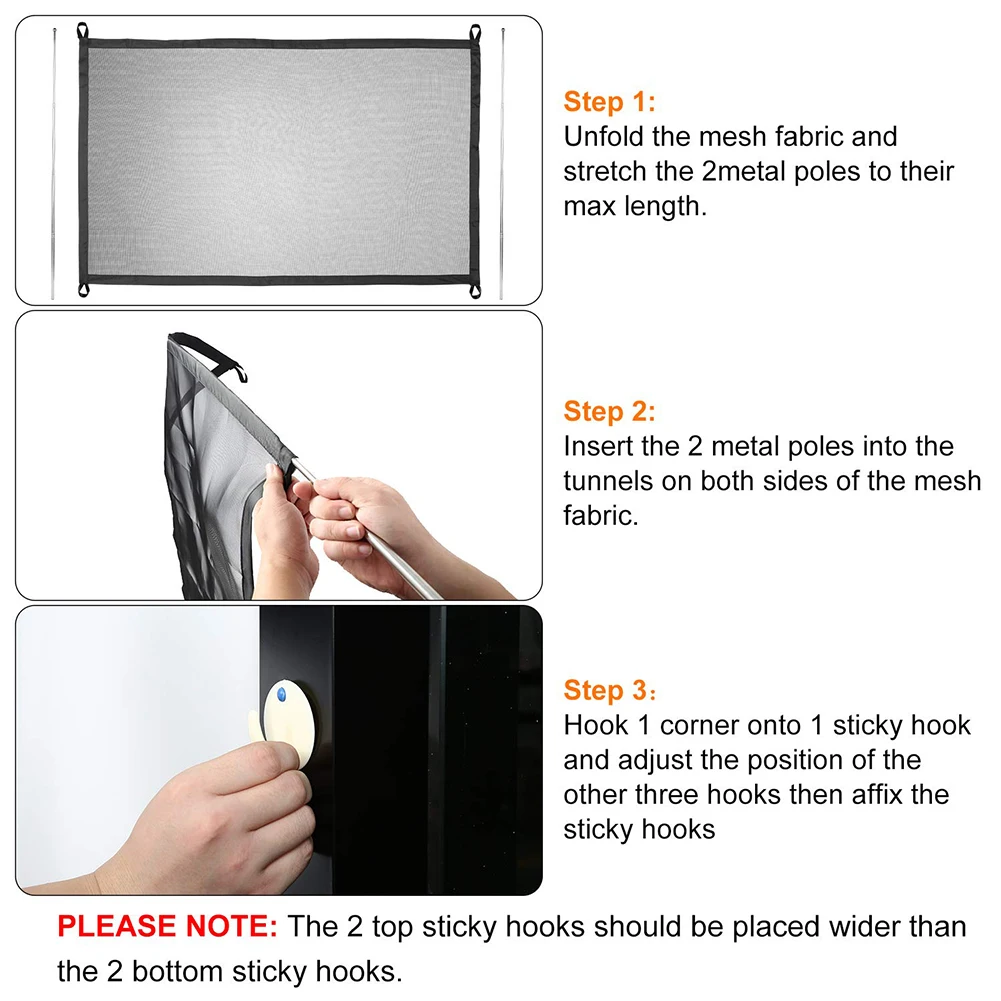 Step 1:
Unfold the mesh fabric and stretch the 2metal poles to their max length.

Step 2:
Insert the 2 metal poles into the tunnels on both sides of the mesh fabric.

Step 3：
Hook 1 corner onto 1 sticky hook and adjust the position of the other three hooks then affix the sticky hooks

PLEASE NOTE: The 2 top sticky hooks should be placed wider than the 2 bottom sticky hooks.