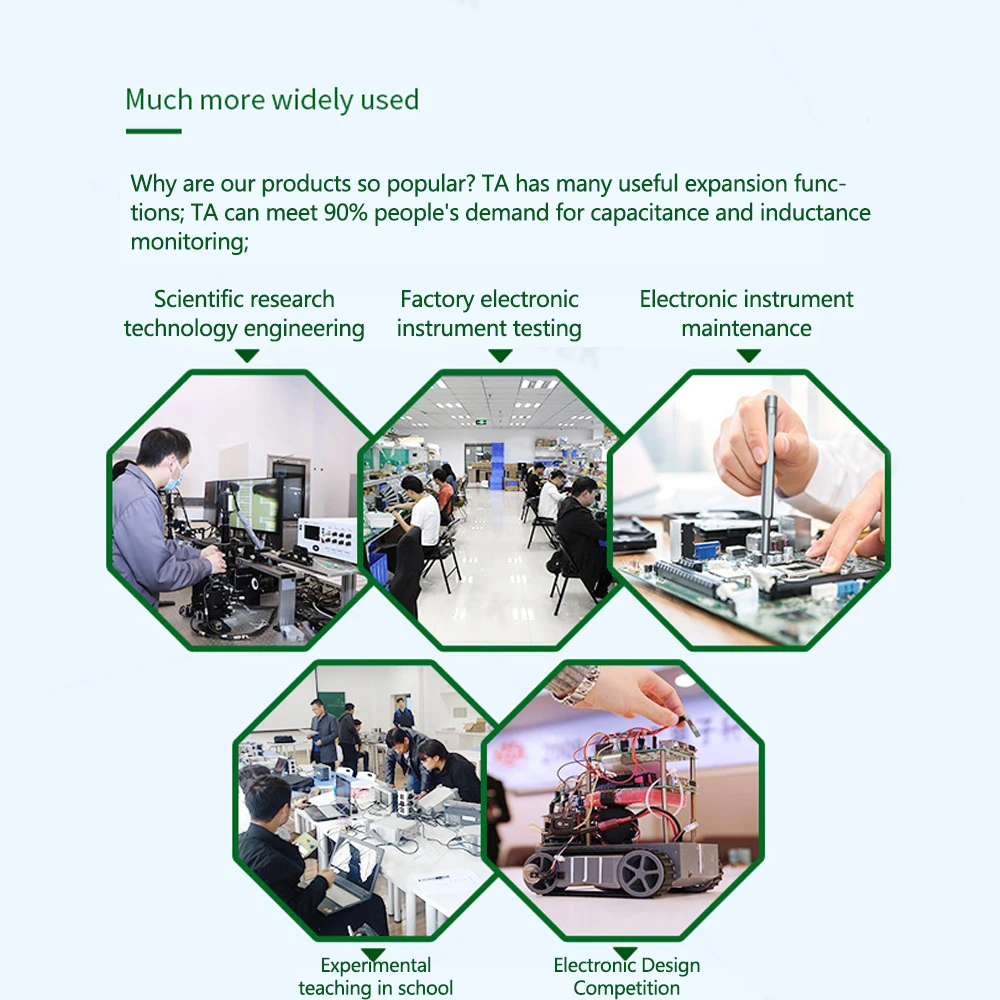 Much more widely used

Why are our products so popular? TA has many useful expansion functions; TA can meet 90% people's demand for capacitance and inductance monitoring;

Scientific research technology engineering

Factory electronic instrument testing

Electronic instrument maintenance

Experimental teaching in school

Electronic Design Competition