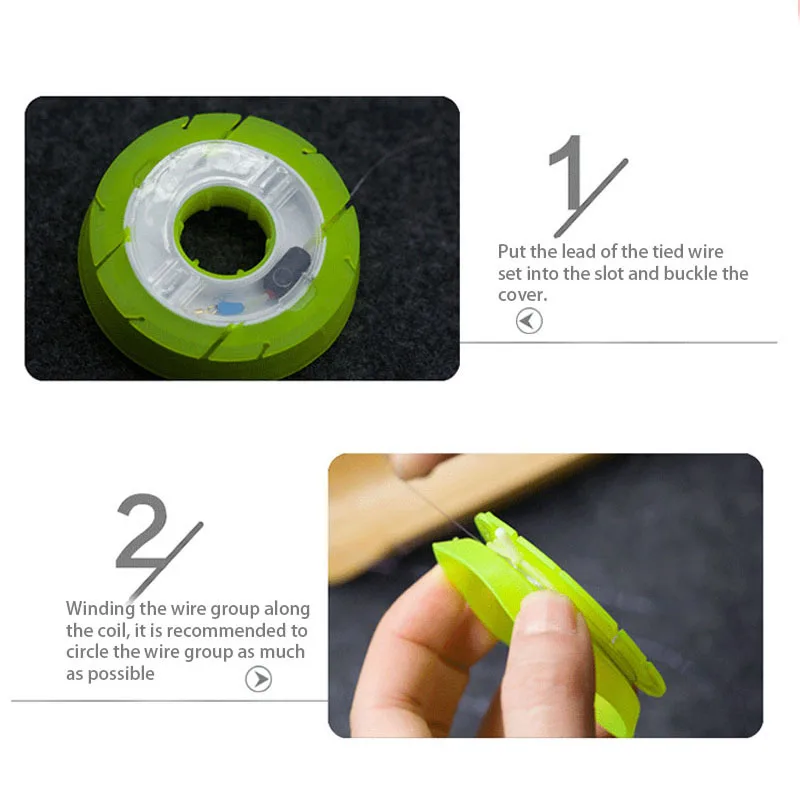 1

Put the lead of the tied wire set into the slot and buckle the cover.

2

Winding the wire group along the coil, it is recommended to circle the wire group as much as possible