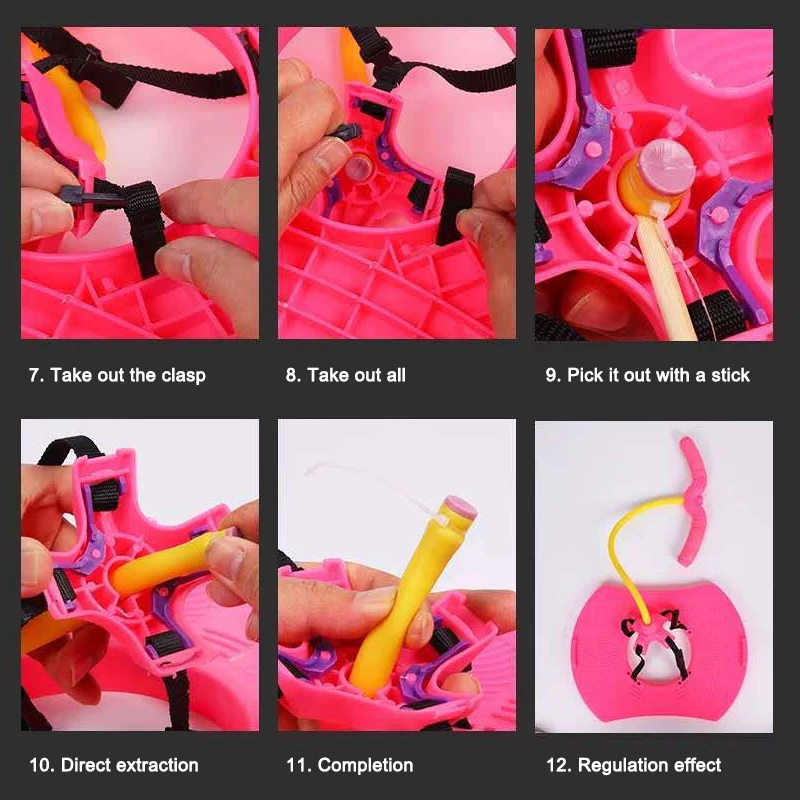 7. Take out the clasp

8. Take out all

9. Pick it out with a stick

10. Direct extraction

11. Completion

12. Regulation effect