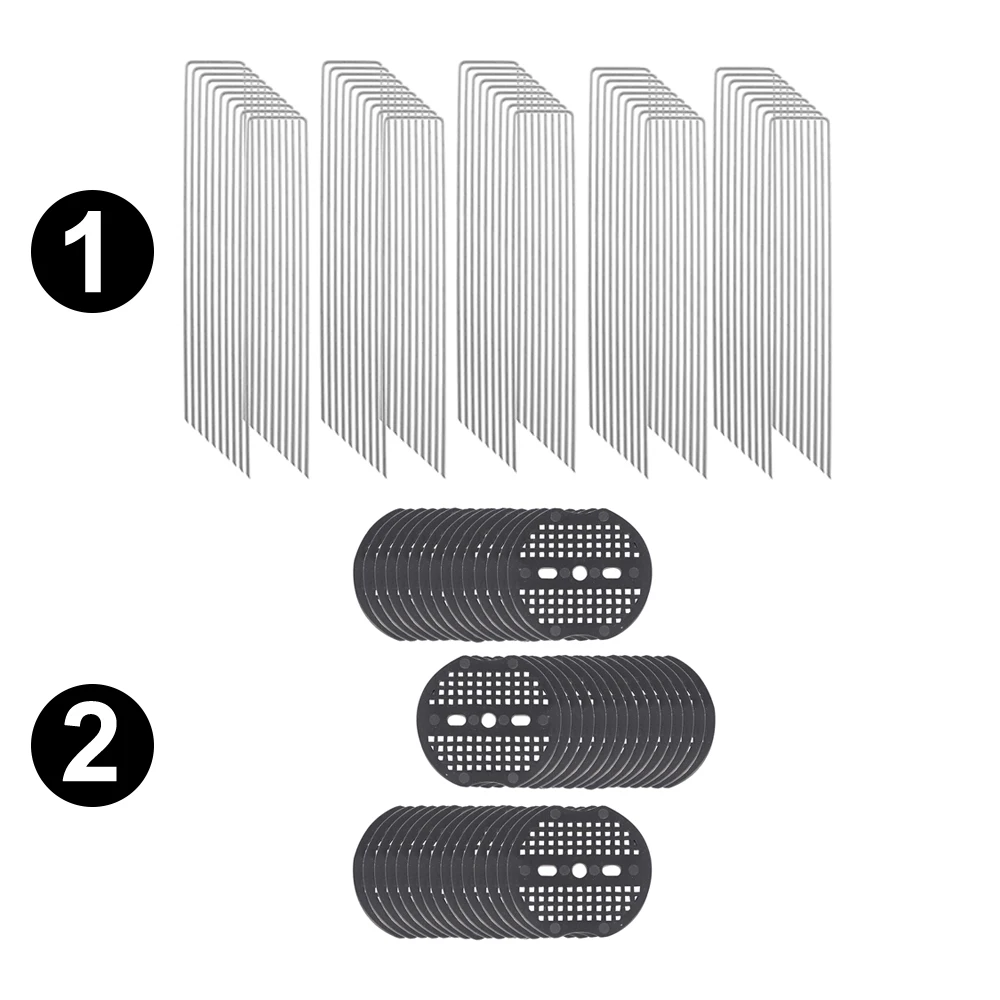 1

2