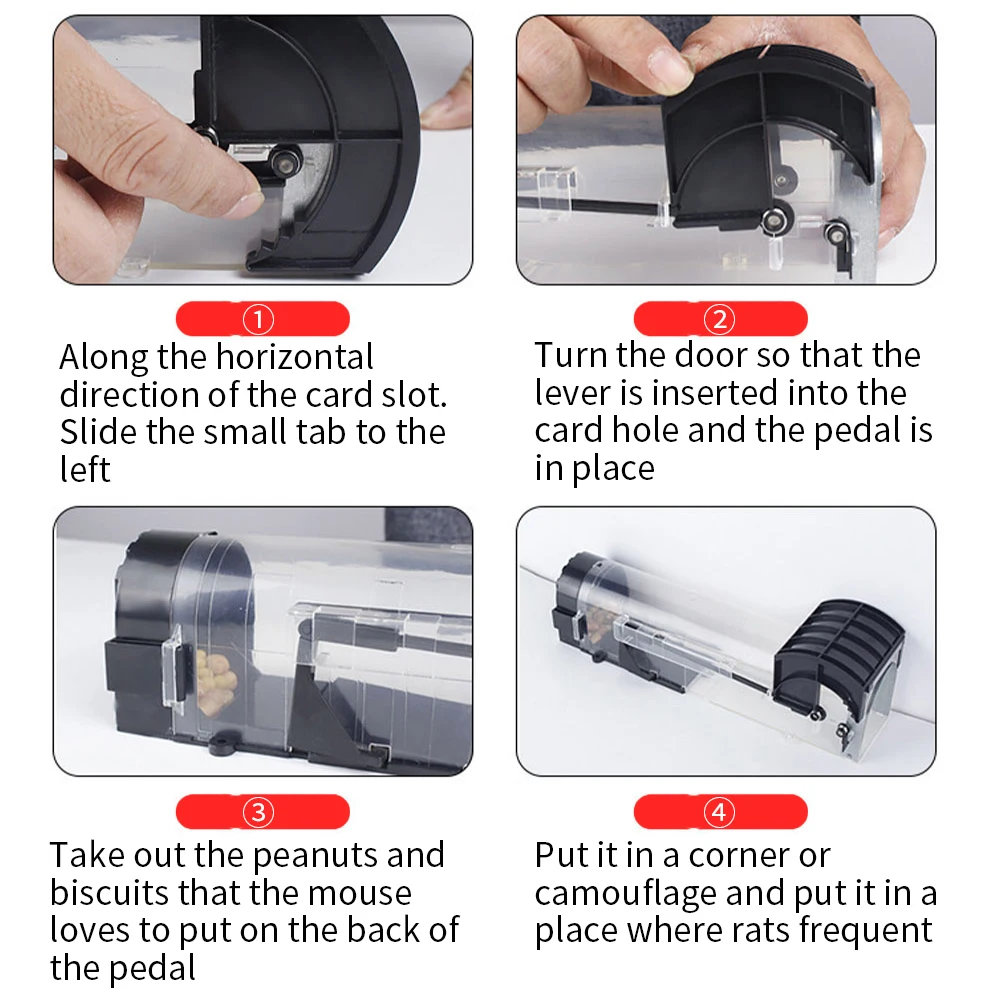 ①

Along the horizontal direction of the card slot. Slide the small tab to the left

②

Turn the door so that the lever is inserted into the card hole and the pedal is in place

③

Take out the peanuts and biscuits that the mouse loves to put on the back of the pedal

④

Put it in a corner or camouflage and put it in a place where rats frequent