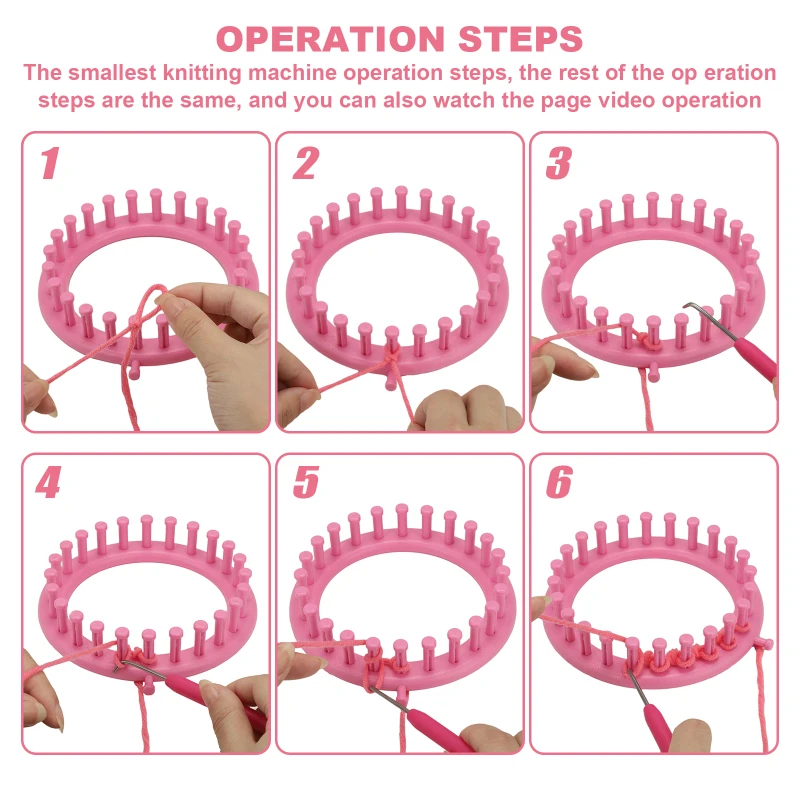 OPERATION STEPS

The smallest knitting machine operation steps, the rest of the op eration steps are the same, and you can also watch the page video operation

1

2

3

4

5

6