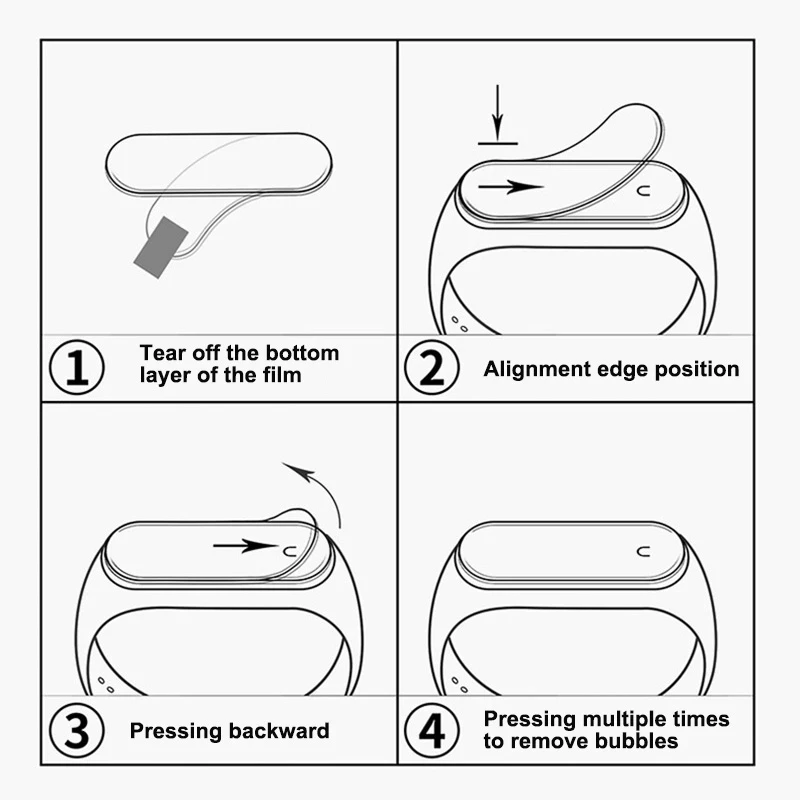 1 Tear off the bottom layer of the film

2 Alignment edge position

3 Pressing backward

4 Pressing multiple times to remove bubbles