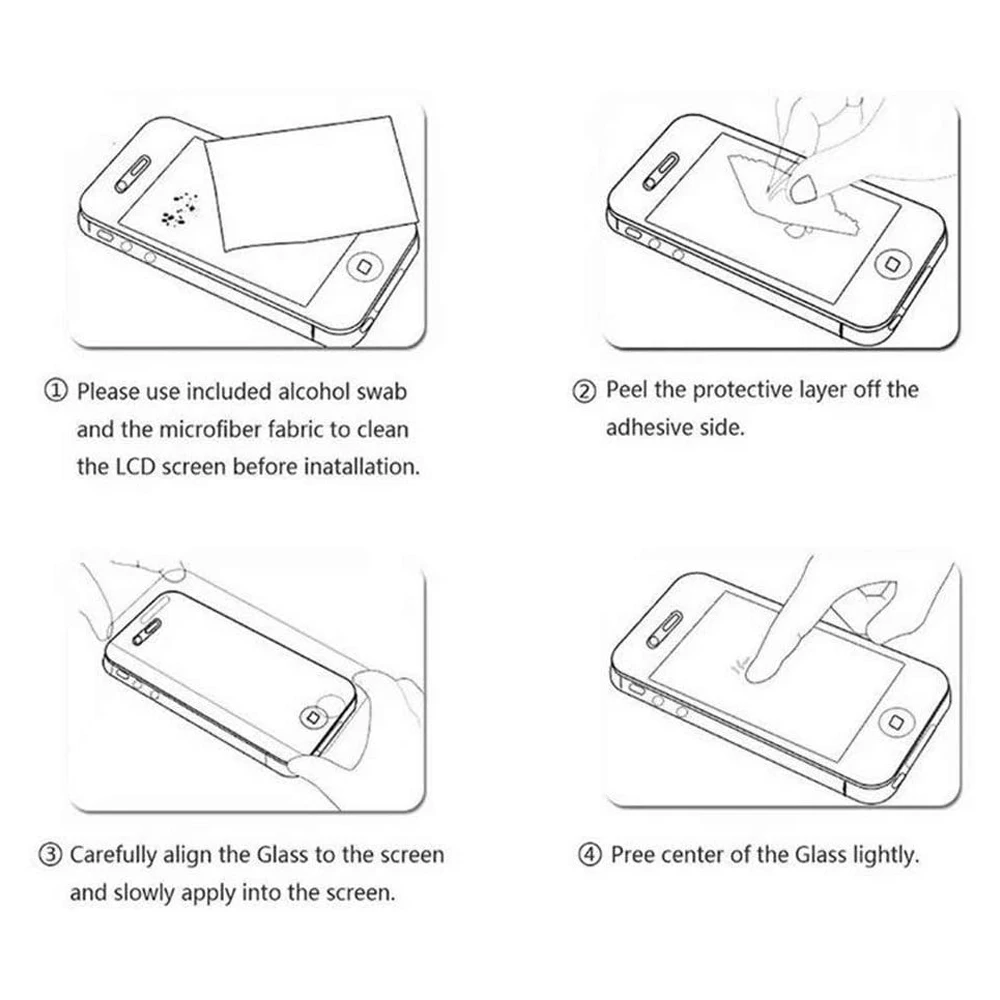 ① Please use included alcohol swab and the microfiber fabric to clean the LCD screen before inatallation.

② Peel the protective layer off the adhesive side.

③ Carefully align the Glass to the screen and slowly apply into the screen.

④ Pree center of the Glass lightly.