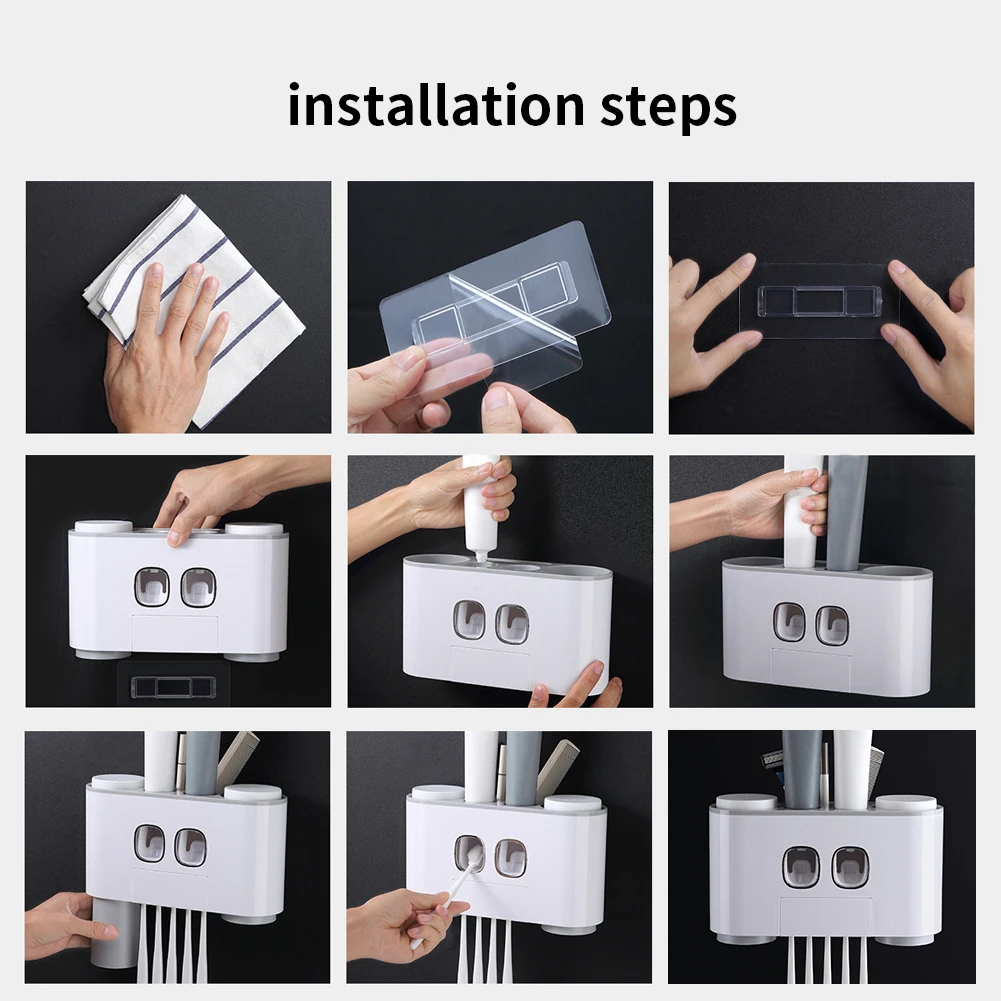 installation steps