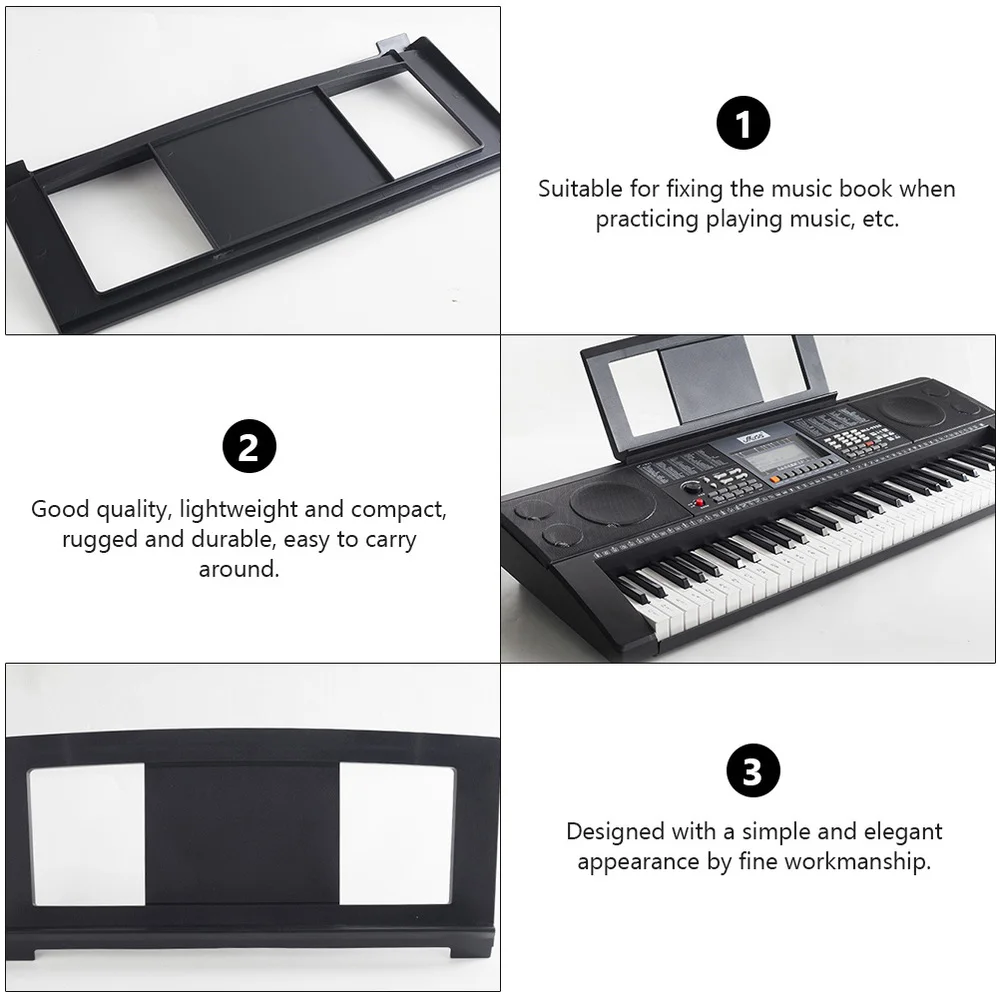 1

Suitable for fixing the music book when practicing playing music, etc.

2

Good quality, lightweight and compact, rugged and durable, easy to carry around.

3

Designed with a simple and elegant appearance by fine workmanship.