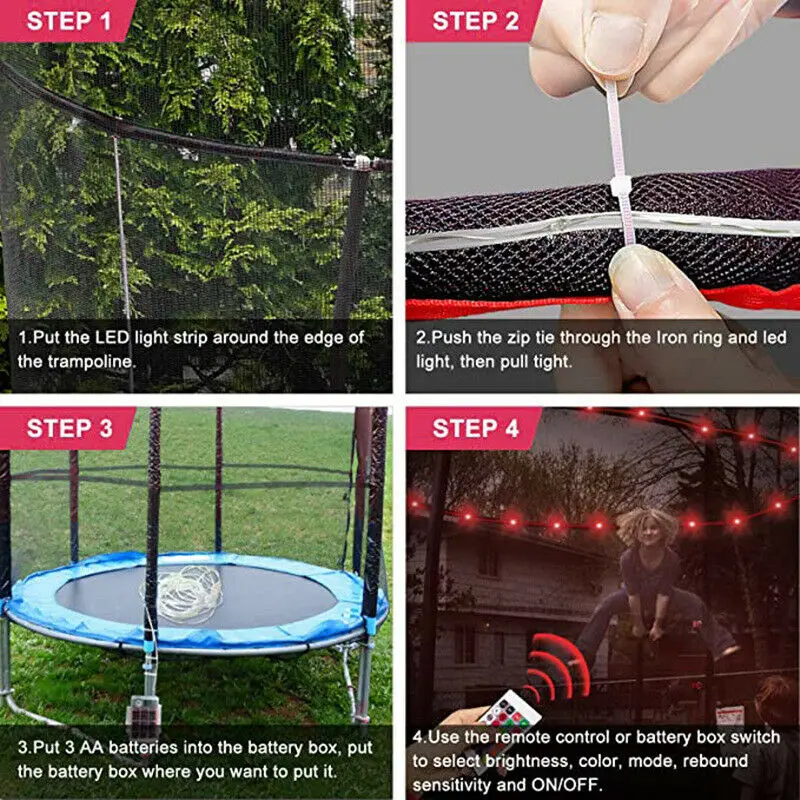 STEP 1

1.Put the LED light strip around the edge of the trampoline.

STEP 2

2.Push the zip tie through the Iron ring and led light, then pull tight.

STEP 3

3.Put 3 AA batteries into the battery box, put the battery box where you want to put it.

STEP 4

4.Use the remote control or battery box switch to select brightness, color, mode, rebound sensitivity and ON/OFF.