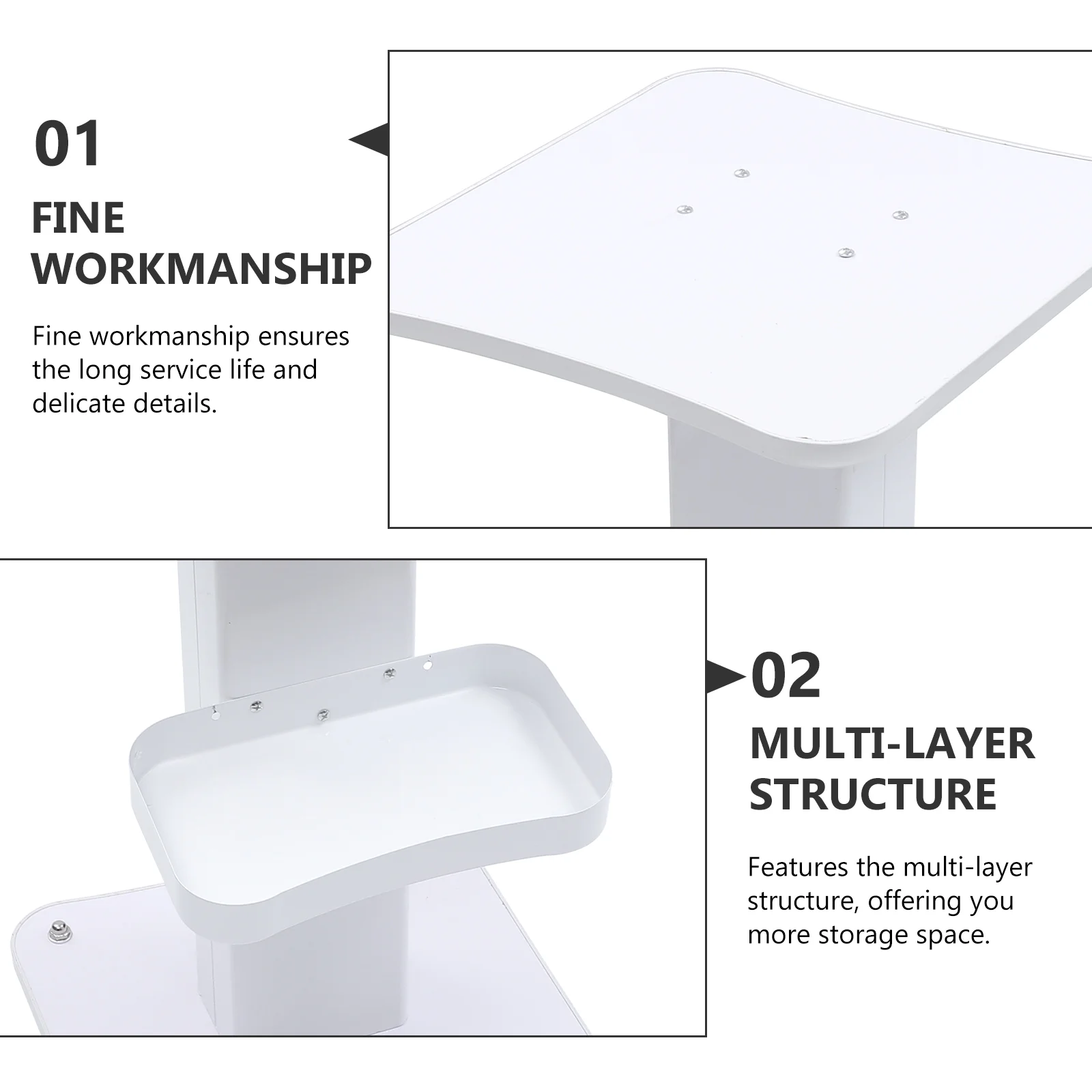 01

FINE WORKMANSHIP

Fine workmanship ensures the long service life and delicate details.

02

MULTI-LAYER STRUCTURE

Features the multi-layer structure, offering you more storage space.