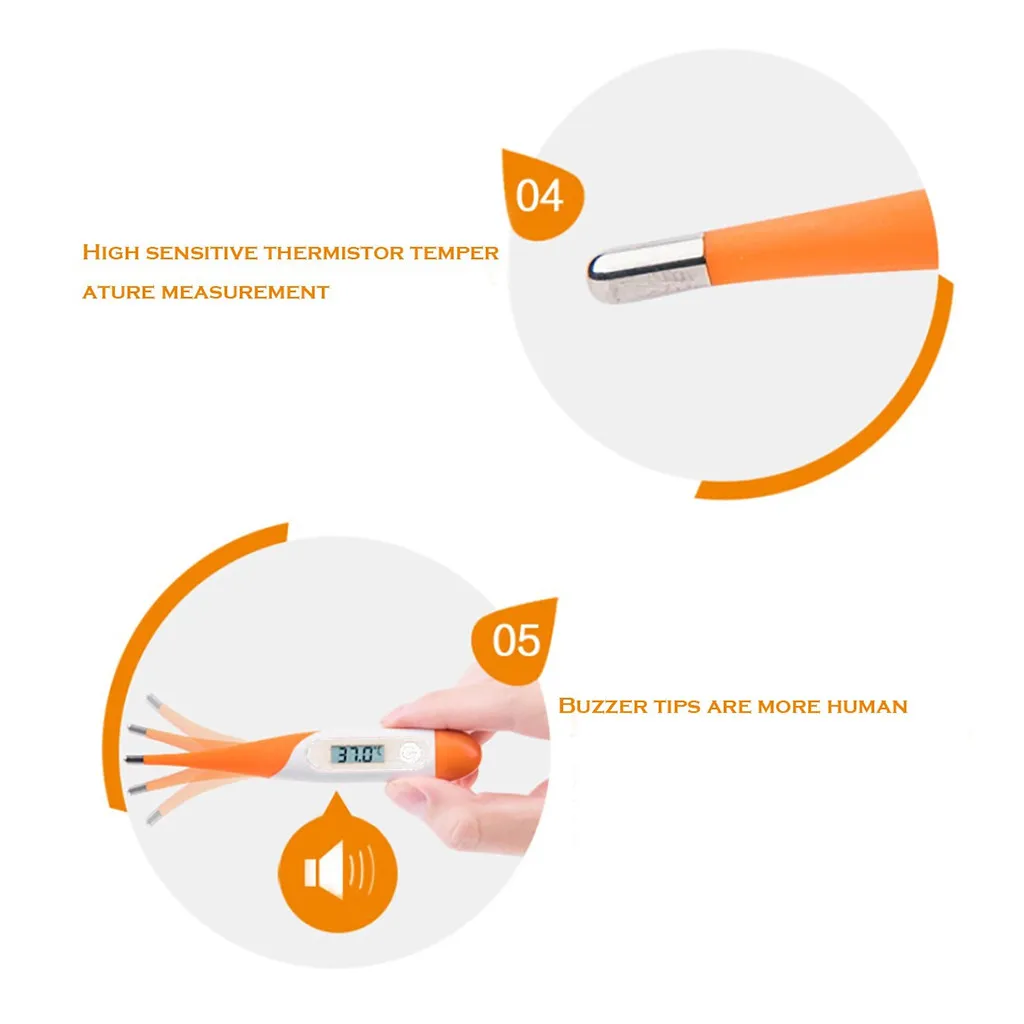 04

High sensitive thermistor temper ature measurement

05

Buzzer tips are more human

37.0℃