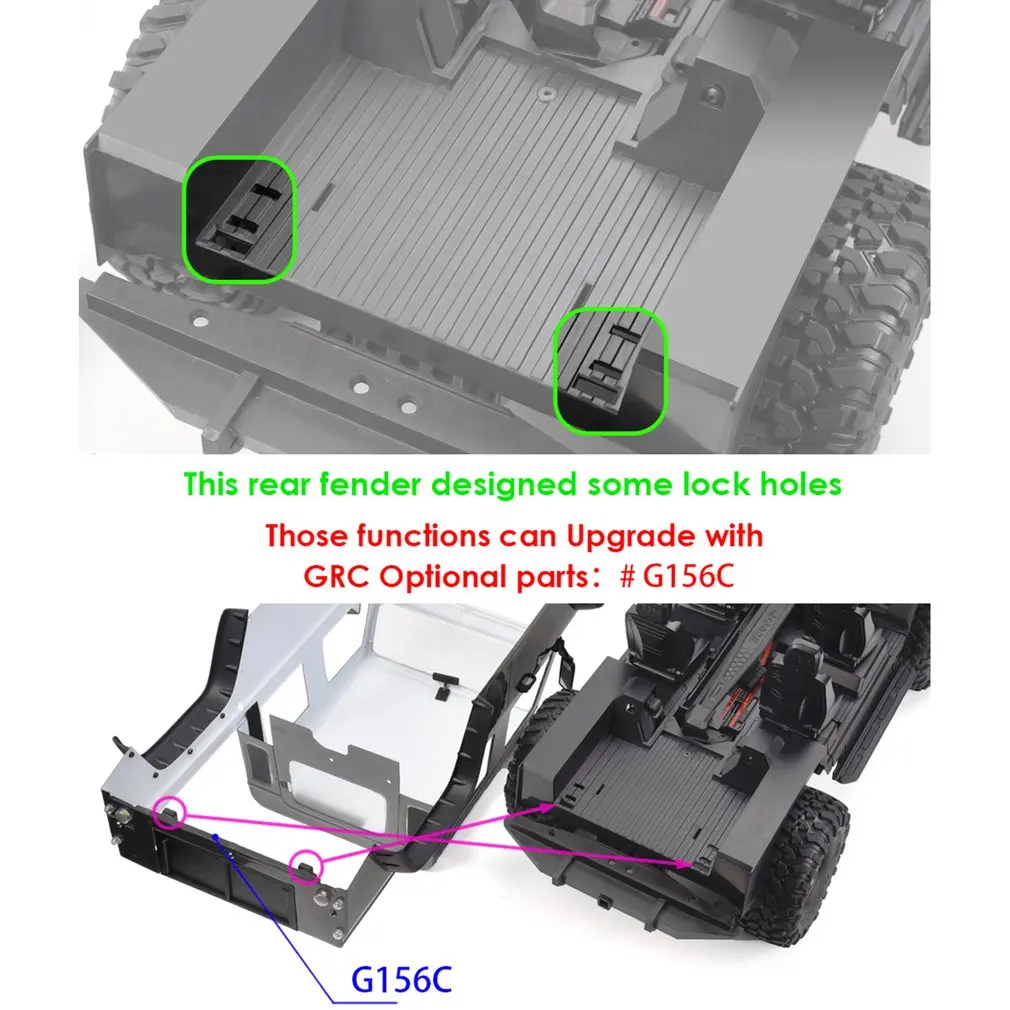 This rear fender designed some lock holes

Those functions can Upgrade with GRC Optional parts: # G156C

G156C