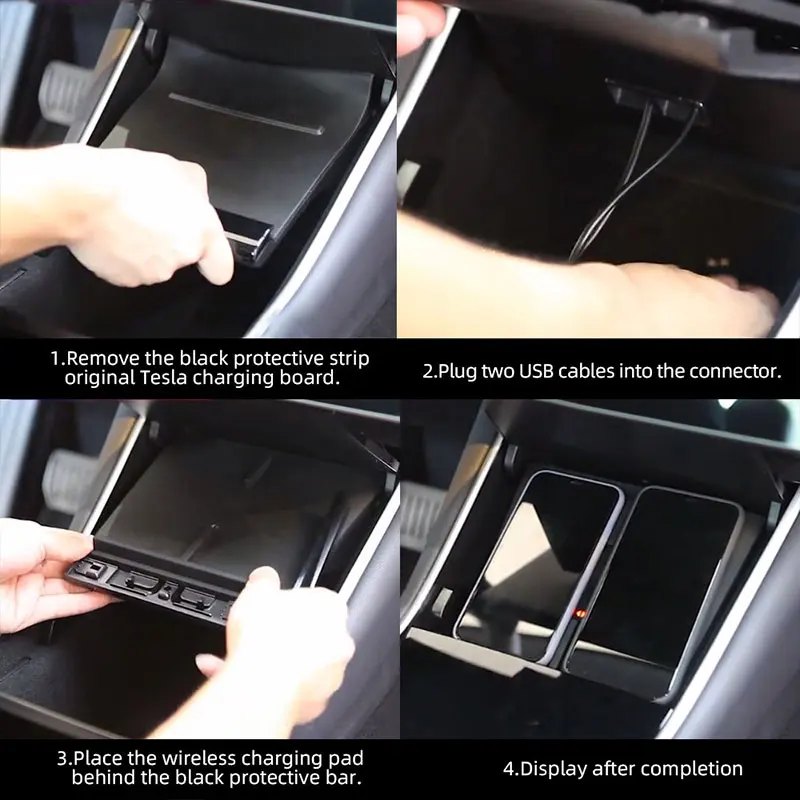 1.Remove the black protective strip original Tesla charging board.

2.Plug two USB cables into the connector.

3.Place the wireless charging pad behind the black protective bar.

4.Display after completion