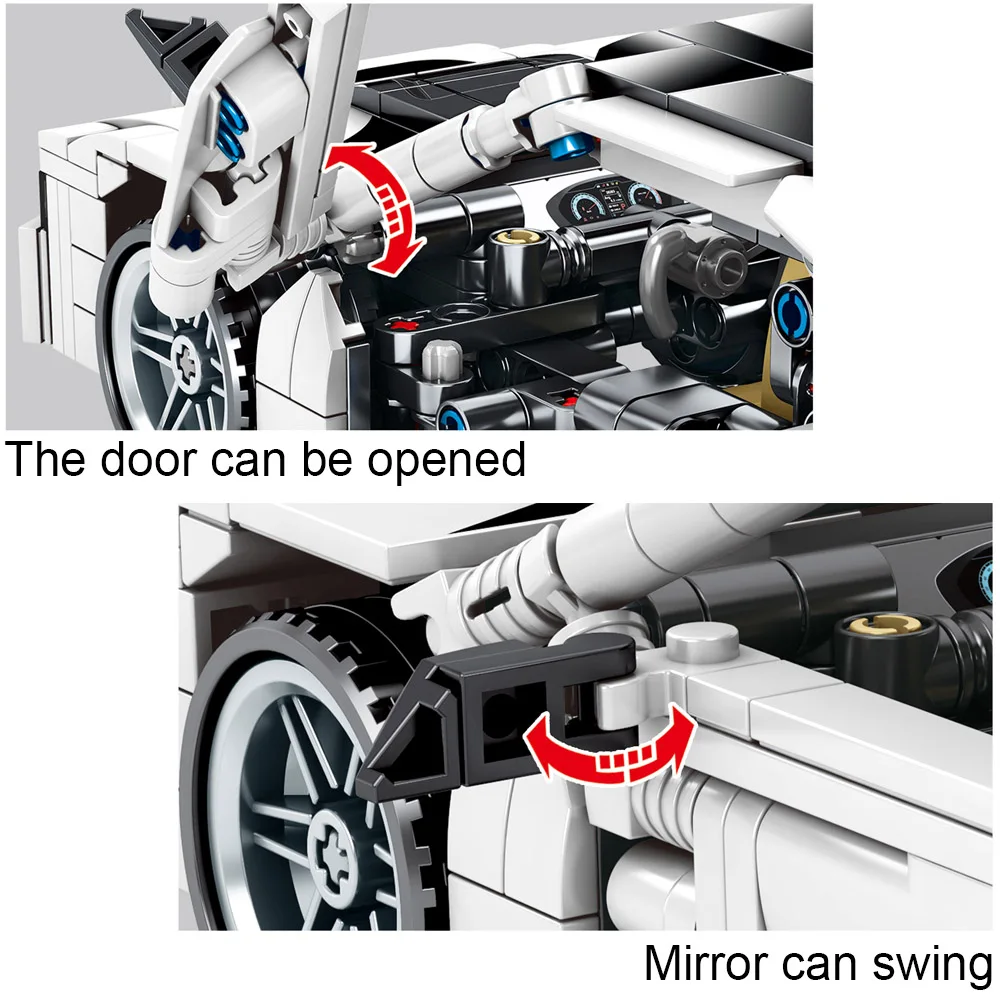 The door can be opened

Mirror can swing