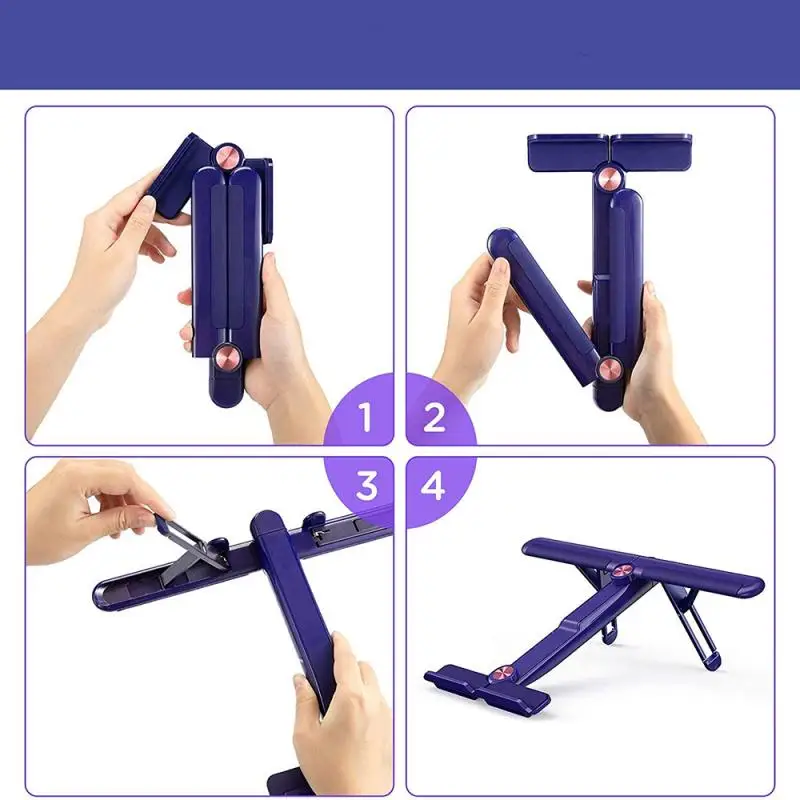 1
2
3
4