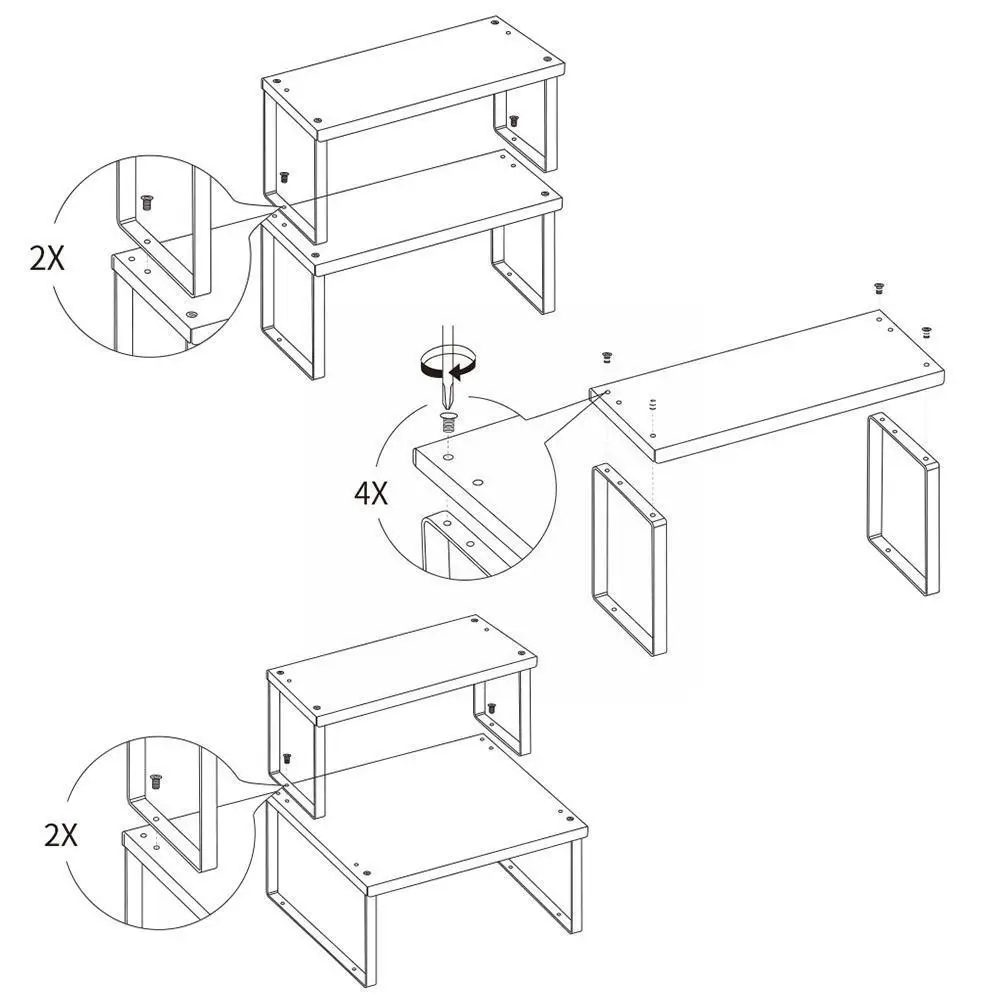 2X

4X

2X