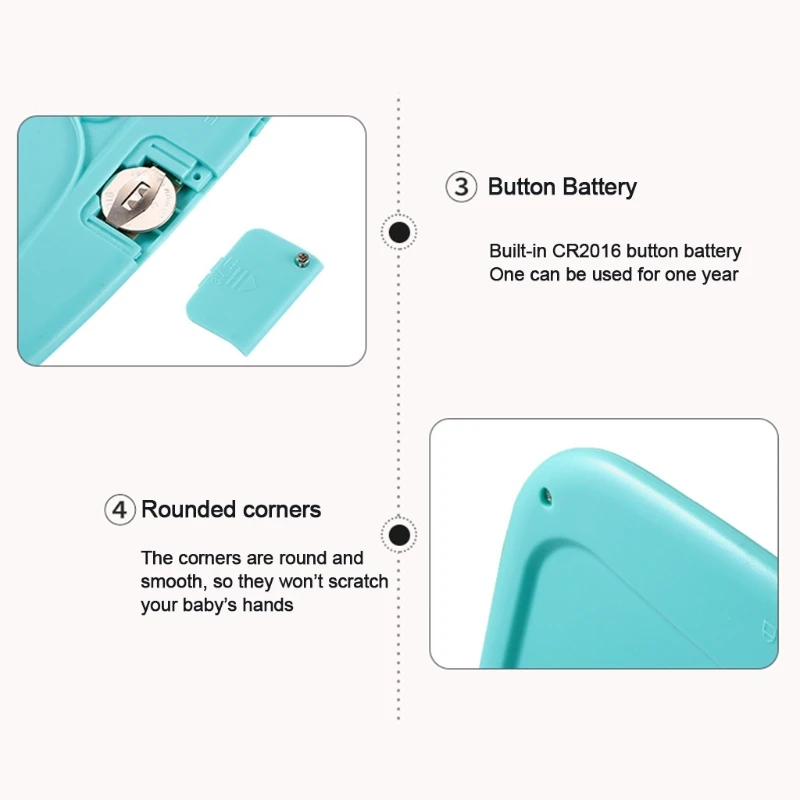 ③ Button Battery

Built-in CR2016 button battery
One can be used for one year

④ Rounded corners

The corners are round and smooth, so they won't scratch your baby's hands