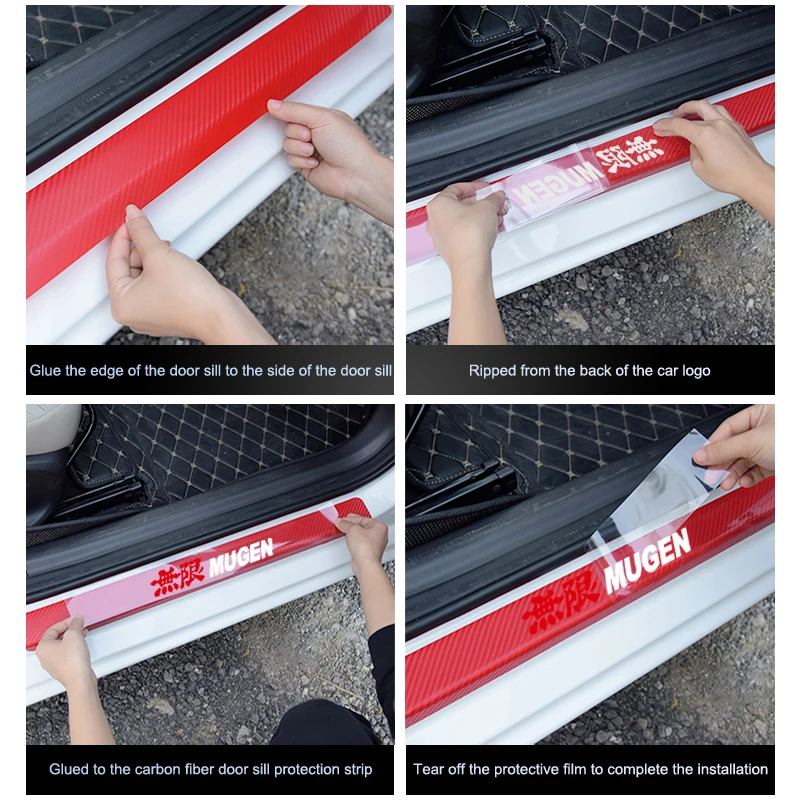 Glue the edge of the door sill to the side of the door sill

無限 MUGEN

Ripped from the back of the car logo

無限 MUGEN

Glued to the carbon fiber door sill protection strip

無限 MUGEN

Tear off the protective film to complete the installation