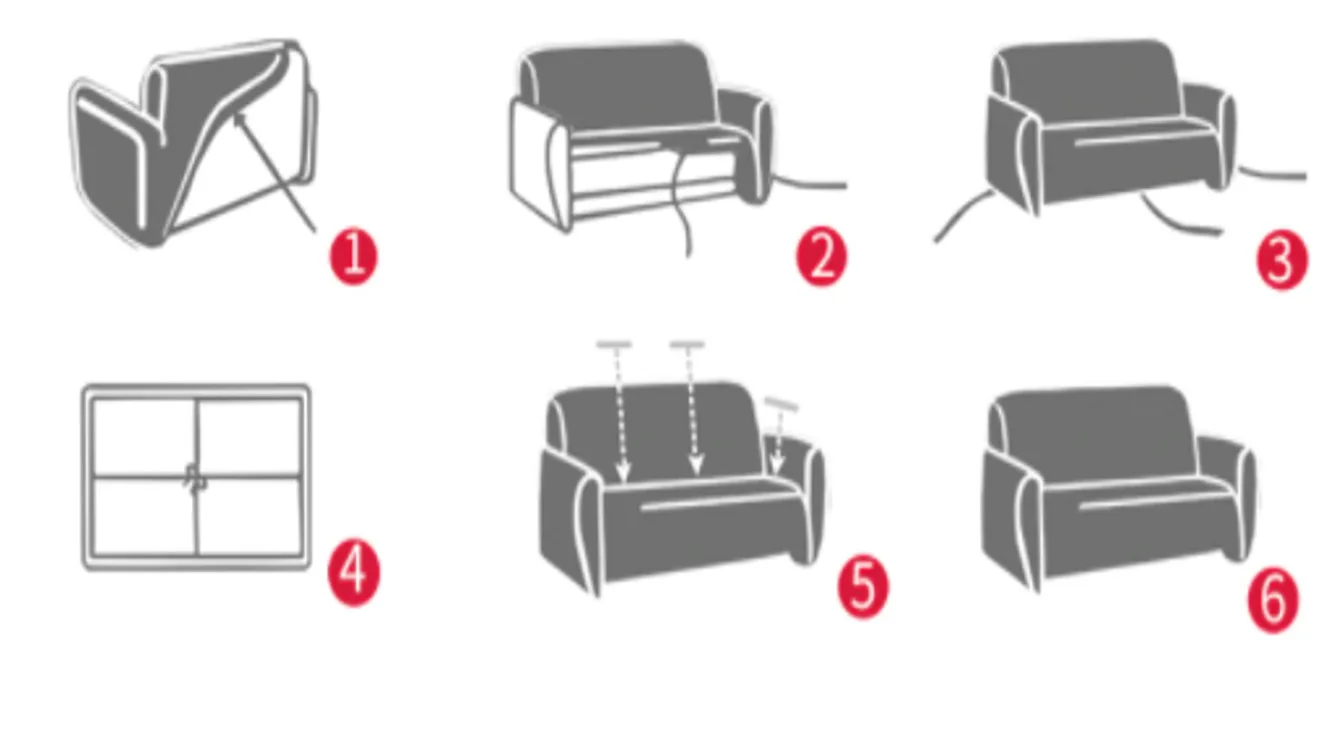 1
2
3
4
5
6