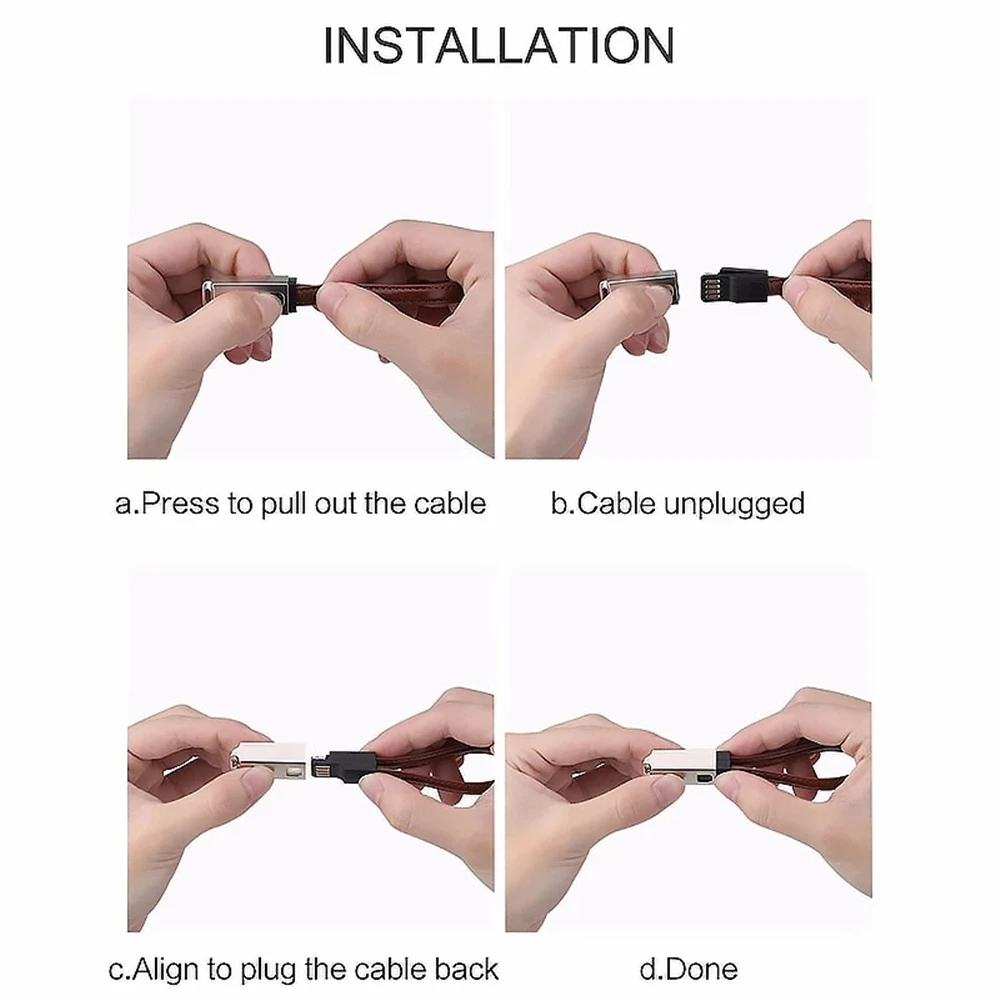 INSTALLATION

a.Press to pull out the cable

b.Cable unplugged

c.Align to plug the cable back

d.Done