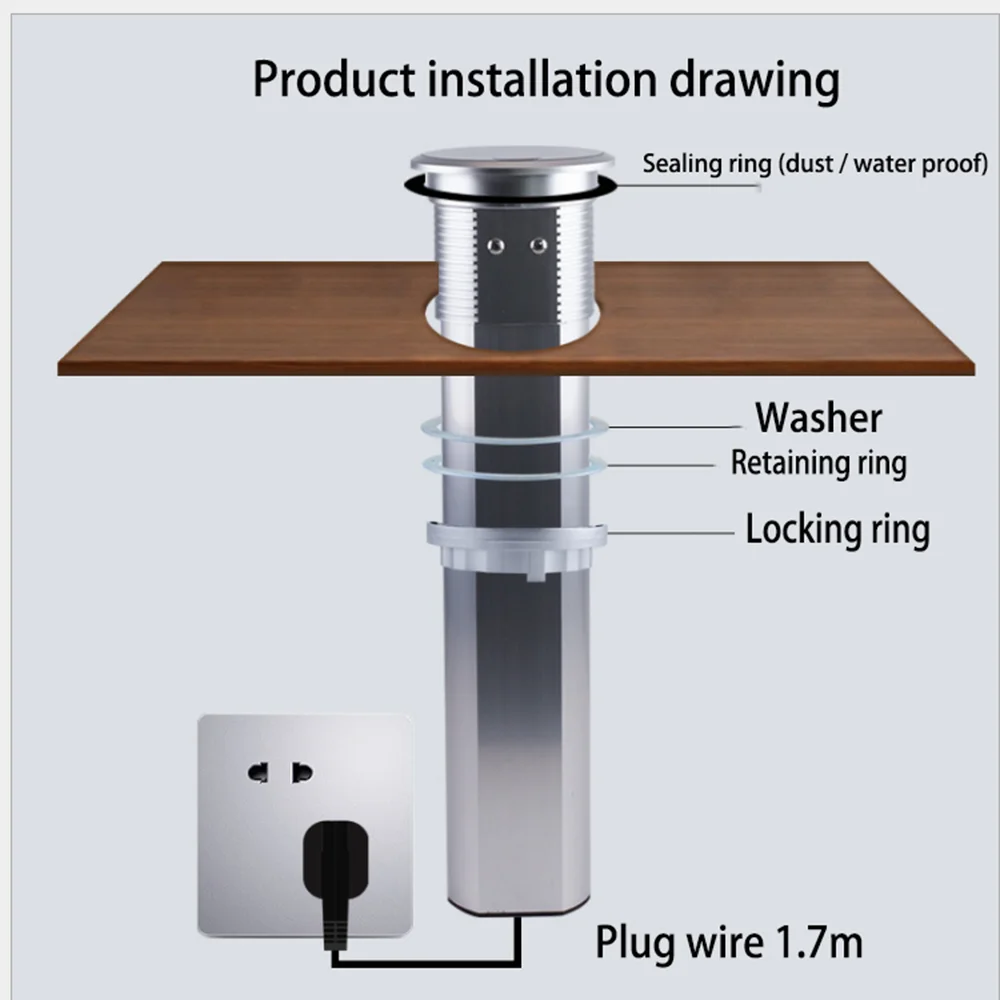 Product installation drawing

Sealing ring (dust / water proof)

Washer

Retaining ring

Locking ring

Plug wire 1.7m