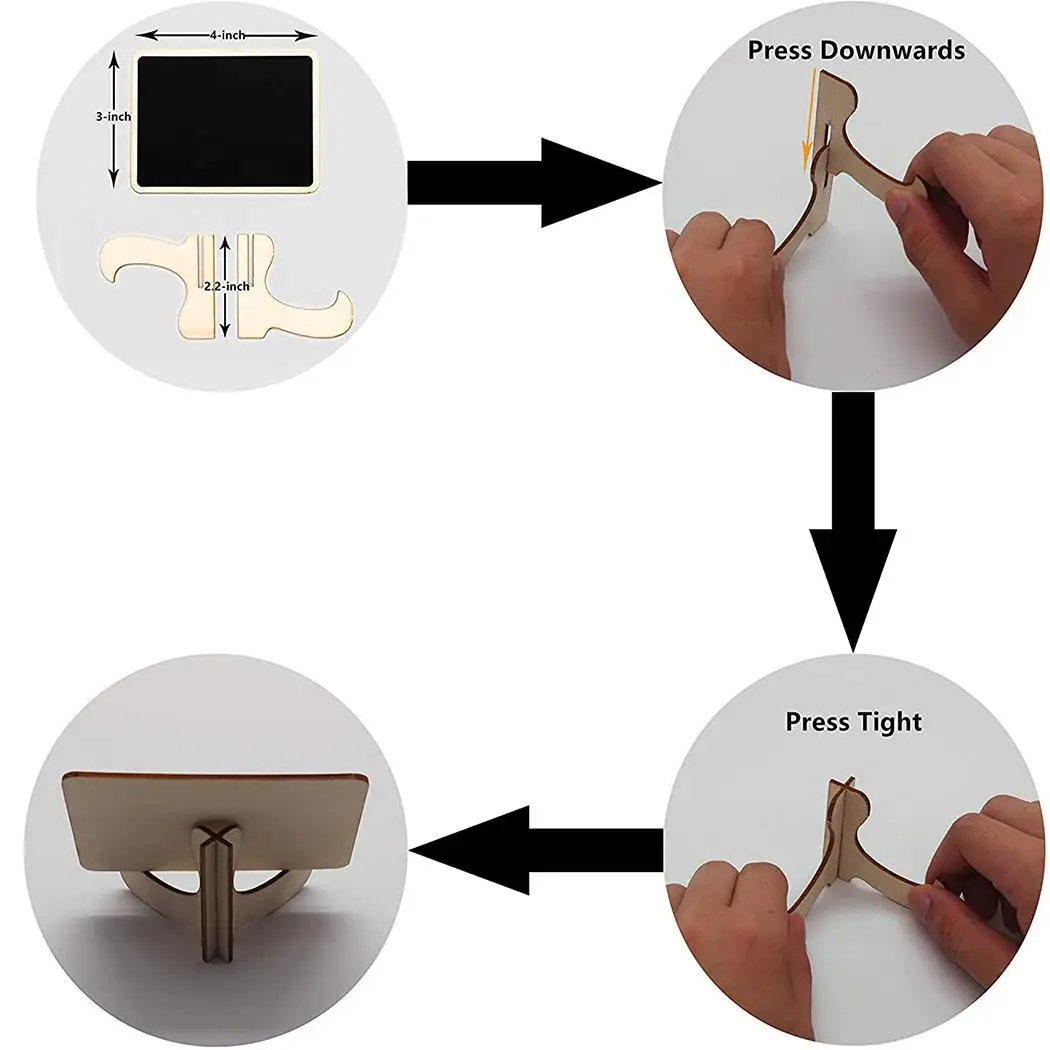 4-inch
3-inch
2.2-inch

Press Downwards

Press Tight