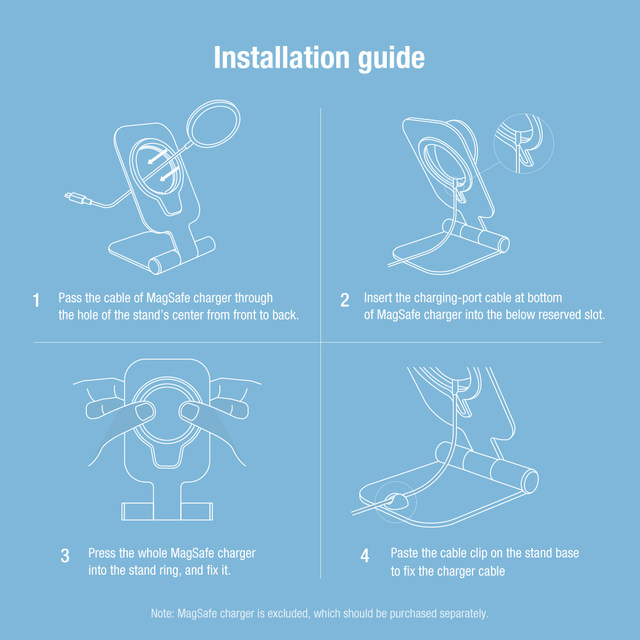 Installation guide

1 Pass the cable of MagSafe charger through the hole of the stand's center from front to back.

2 Insert the charging-port cable at bottom of MagSafe charger into the below reserved slot.

3 Press the whole MagSafe charger into the stand ring, and fix it.

4 Paste the cable clip on the stand base to fix the charger cable

Note: MagSafe charger is excluded, which should be purchased separately.